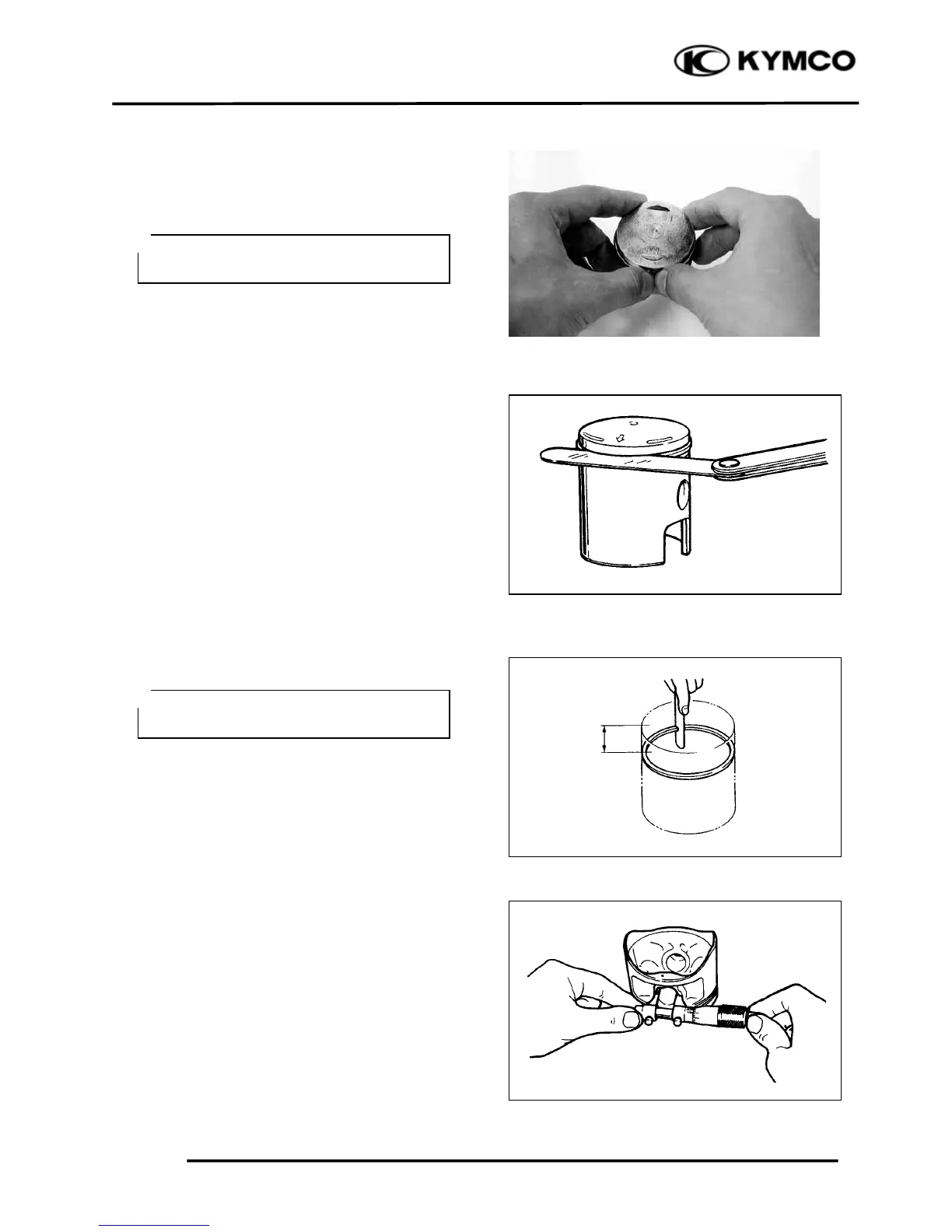 KYMCO