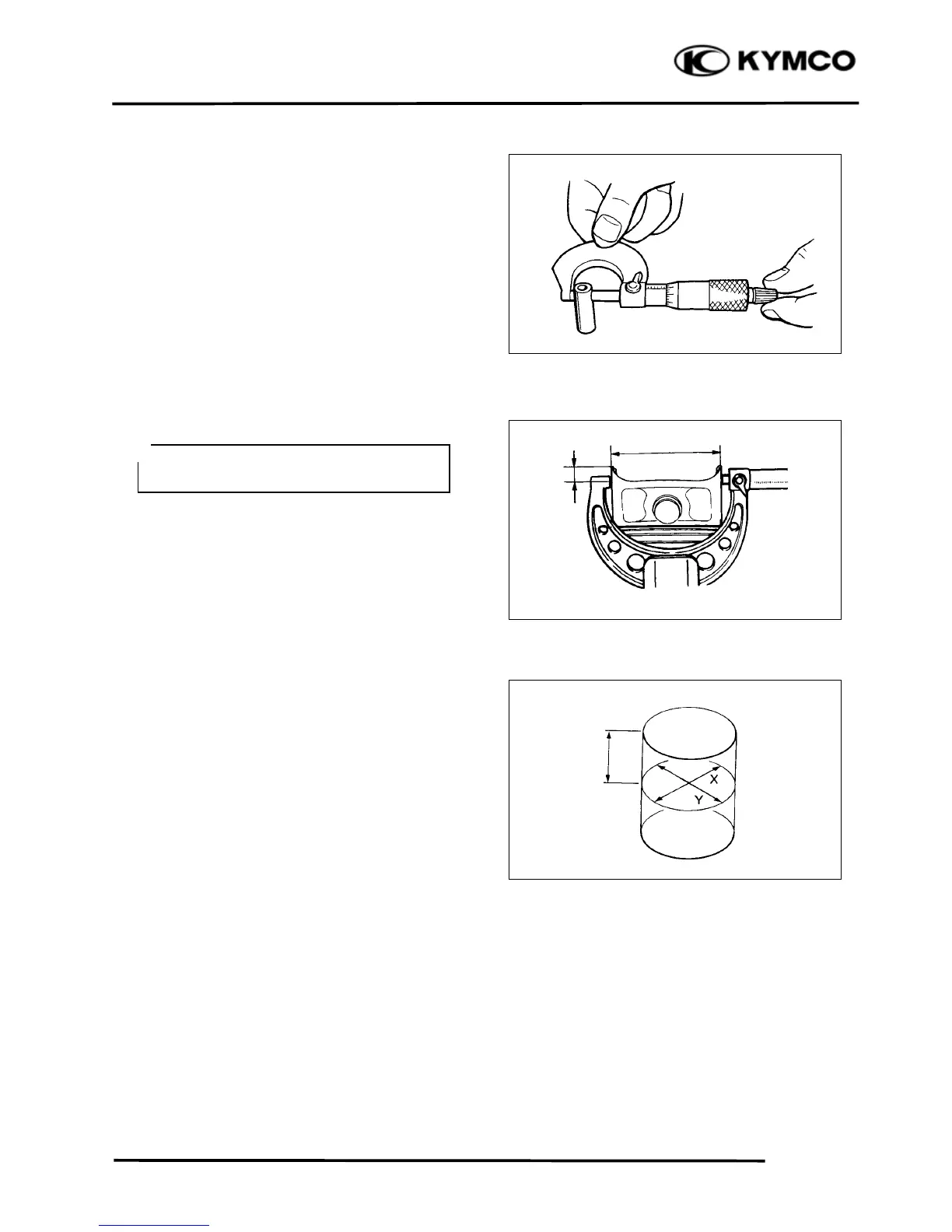 KYMCO

X
Y