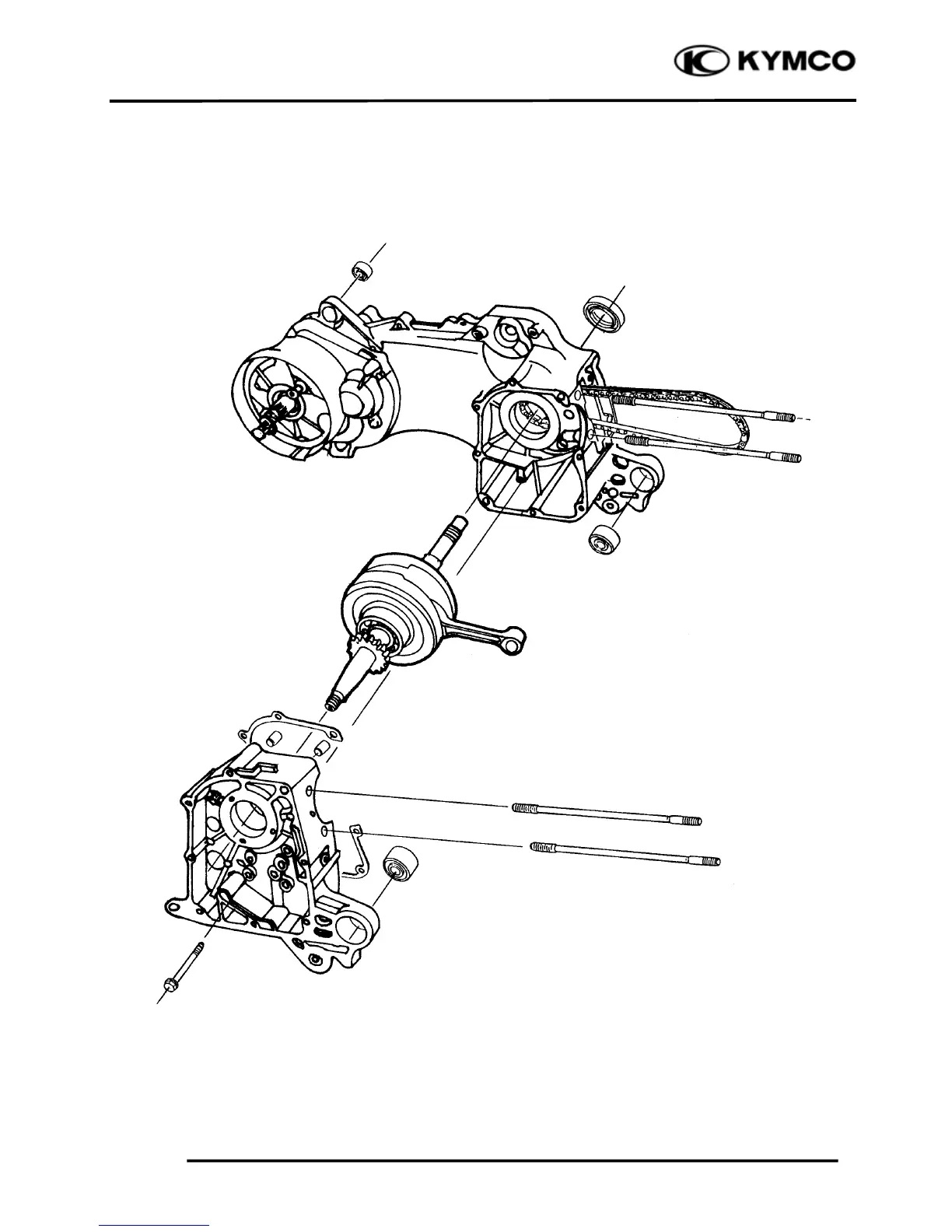 KYMCO