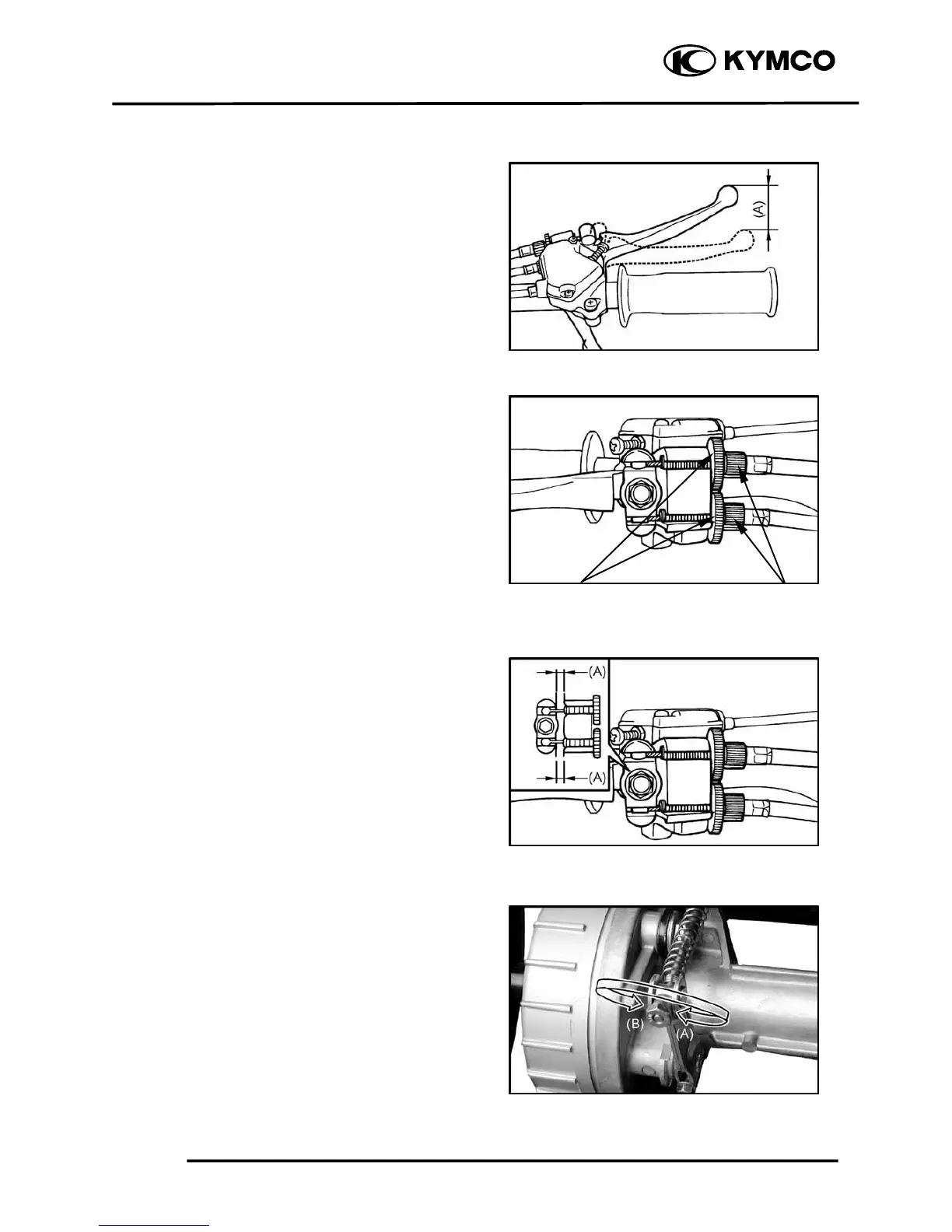 KYMCO

(A)

(A)

(A)

(B)

(A)