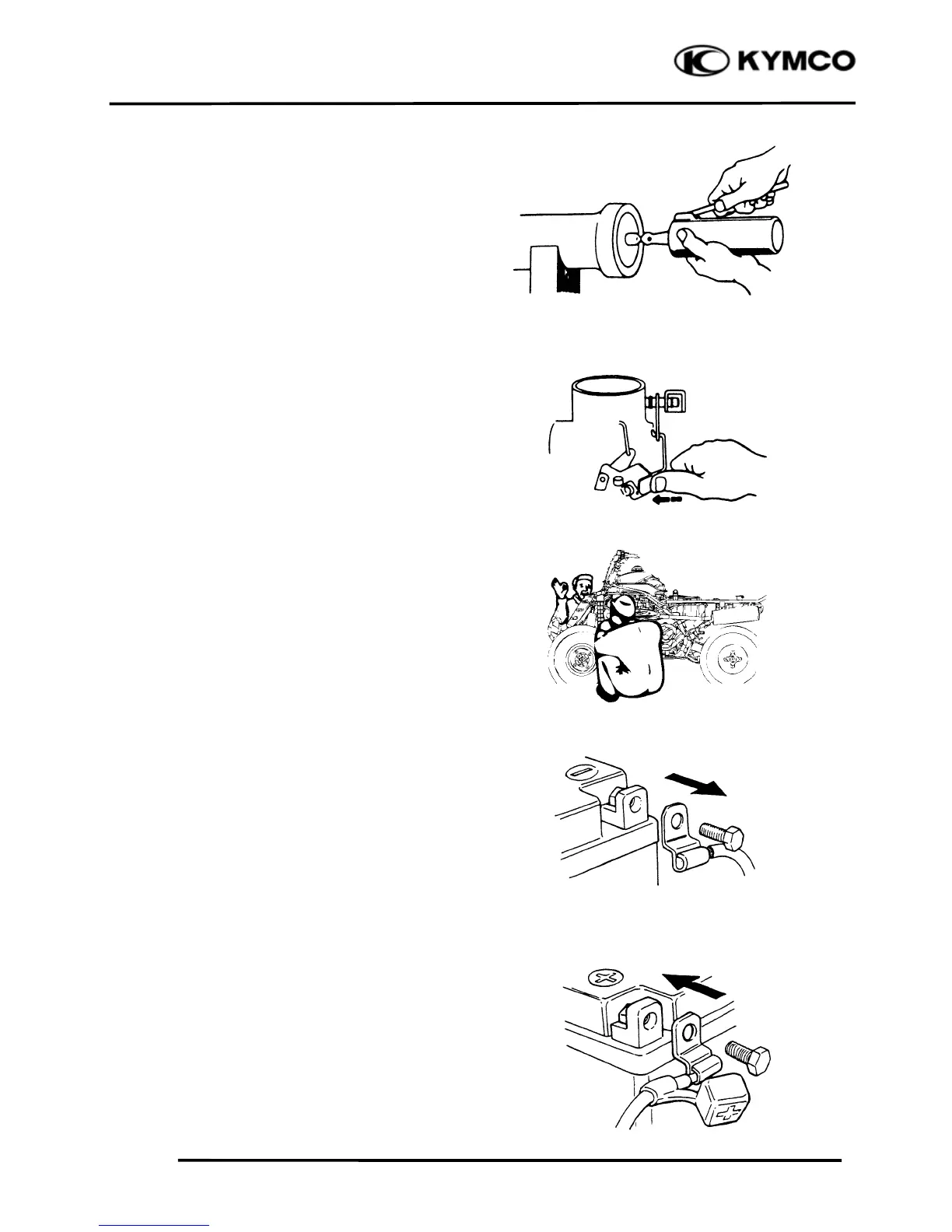 KYMCO