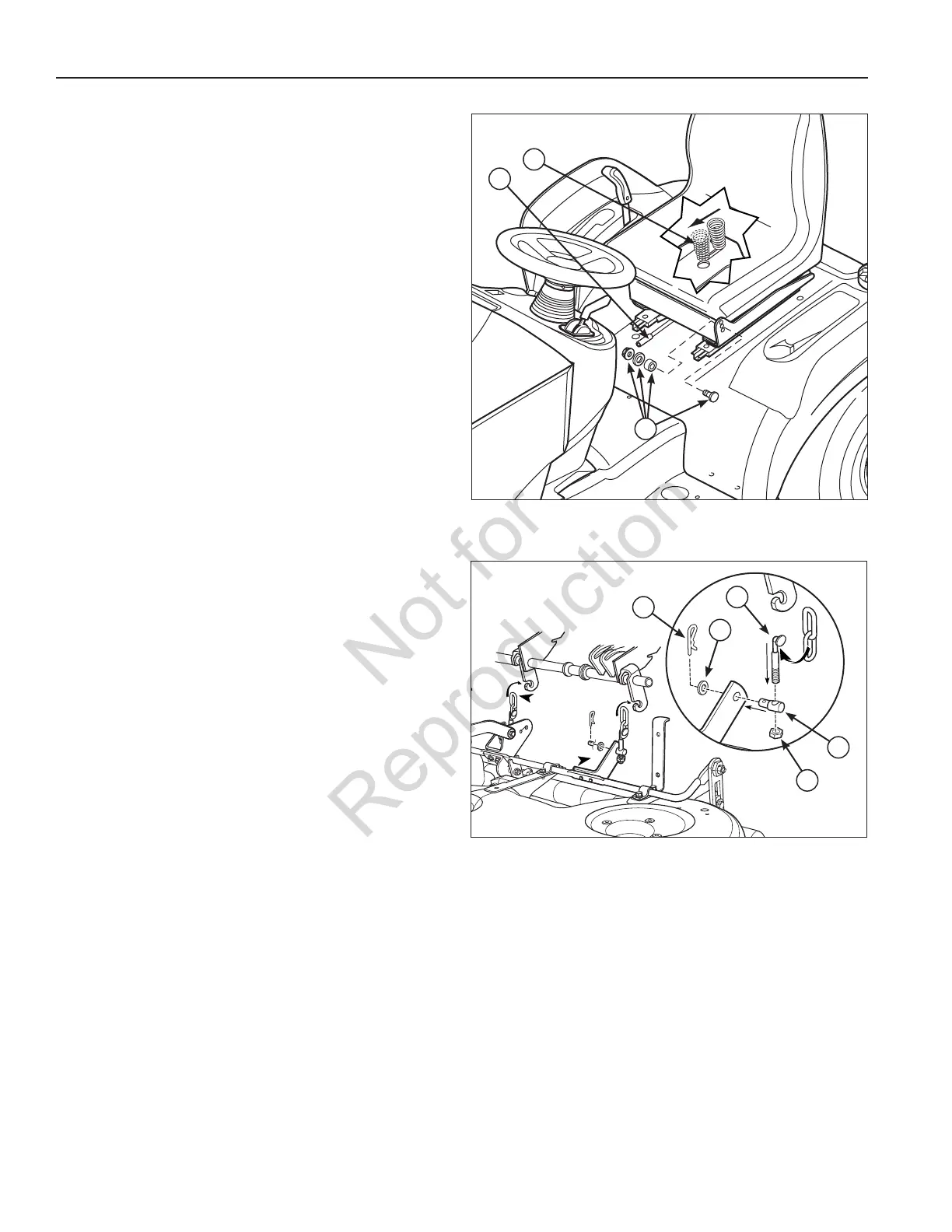 Not for Reproduction