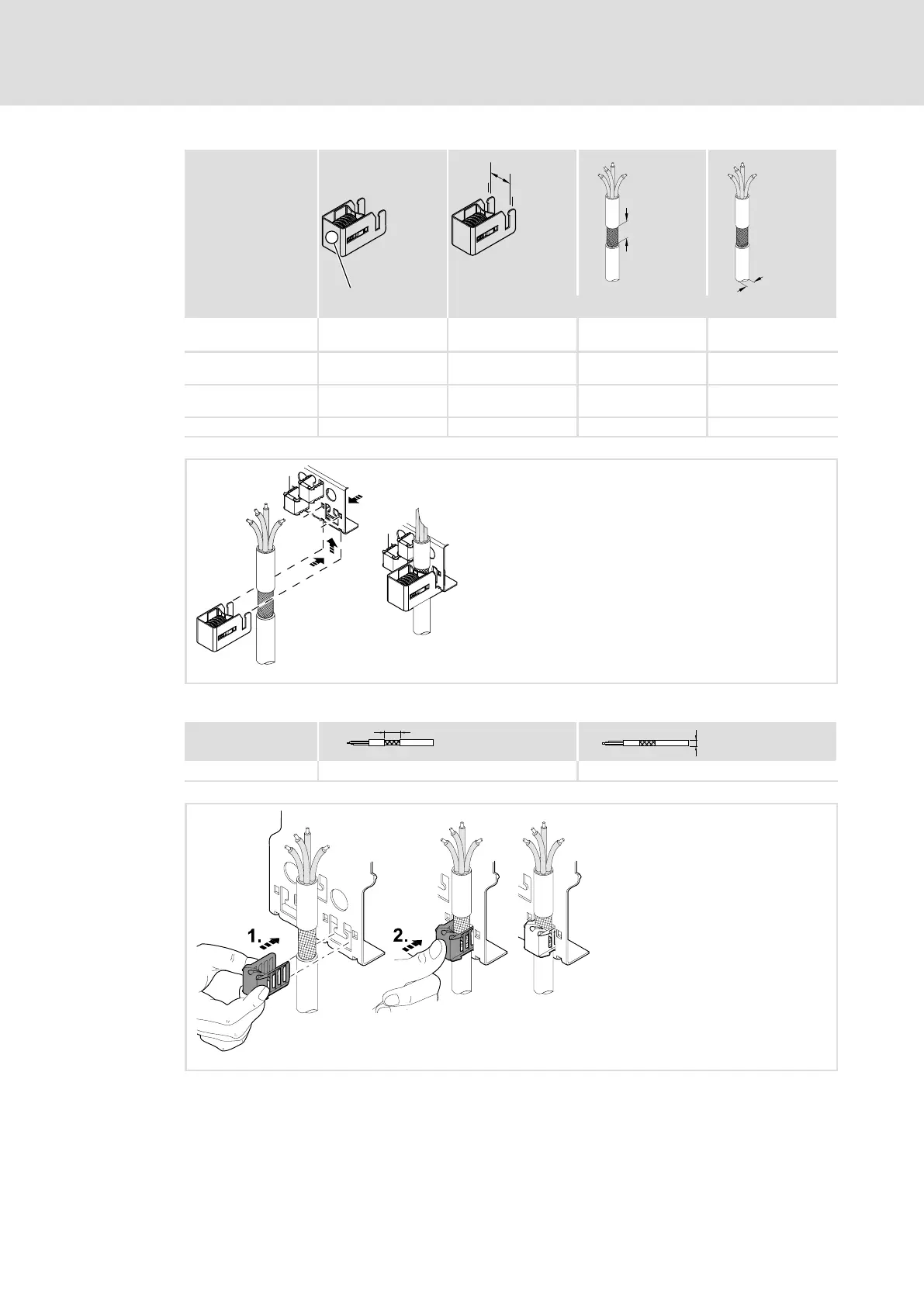 1.

2.