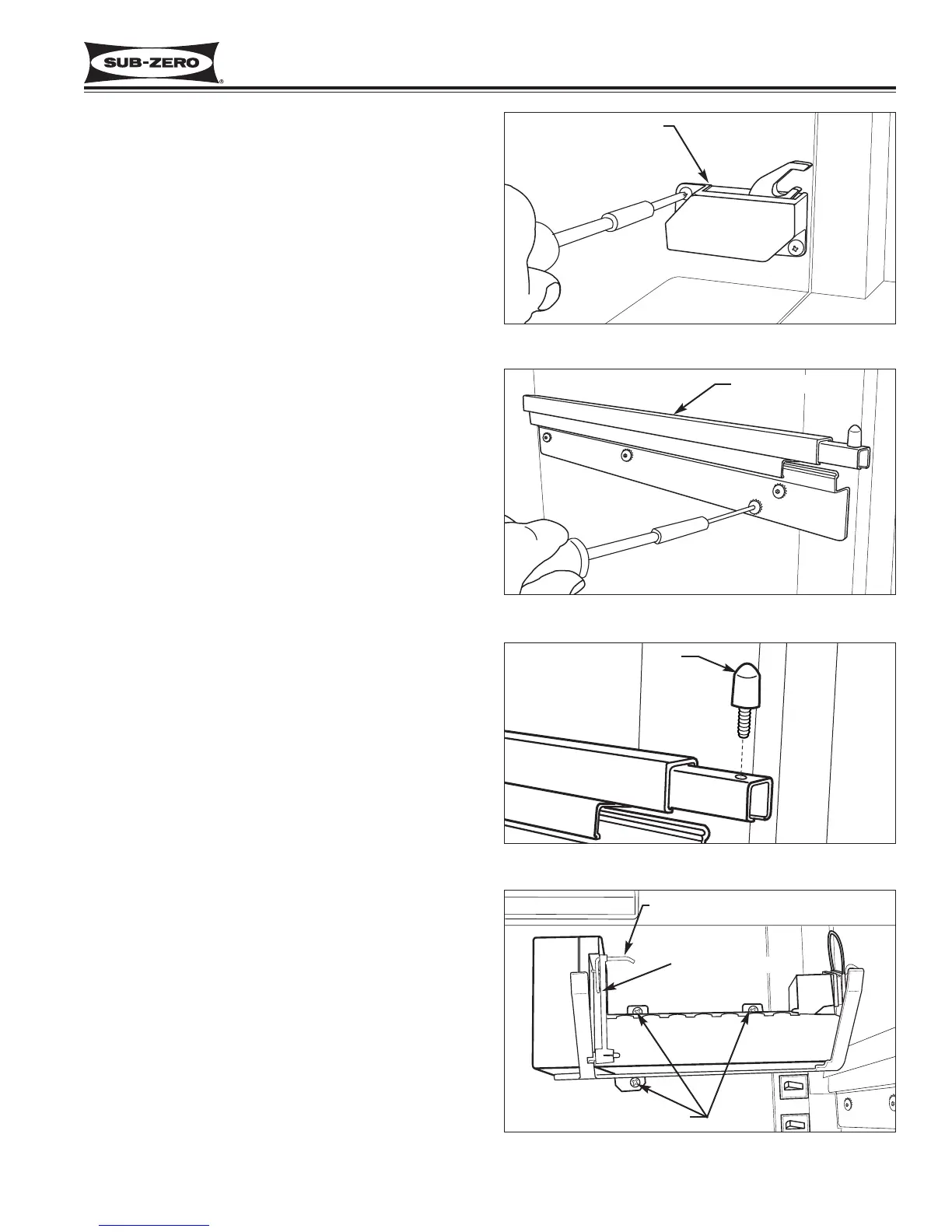 SUB-ZERO®