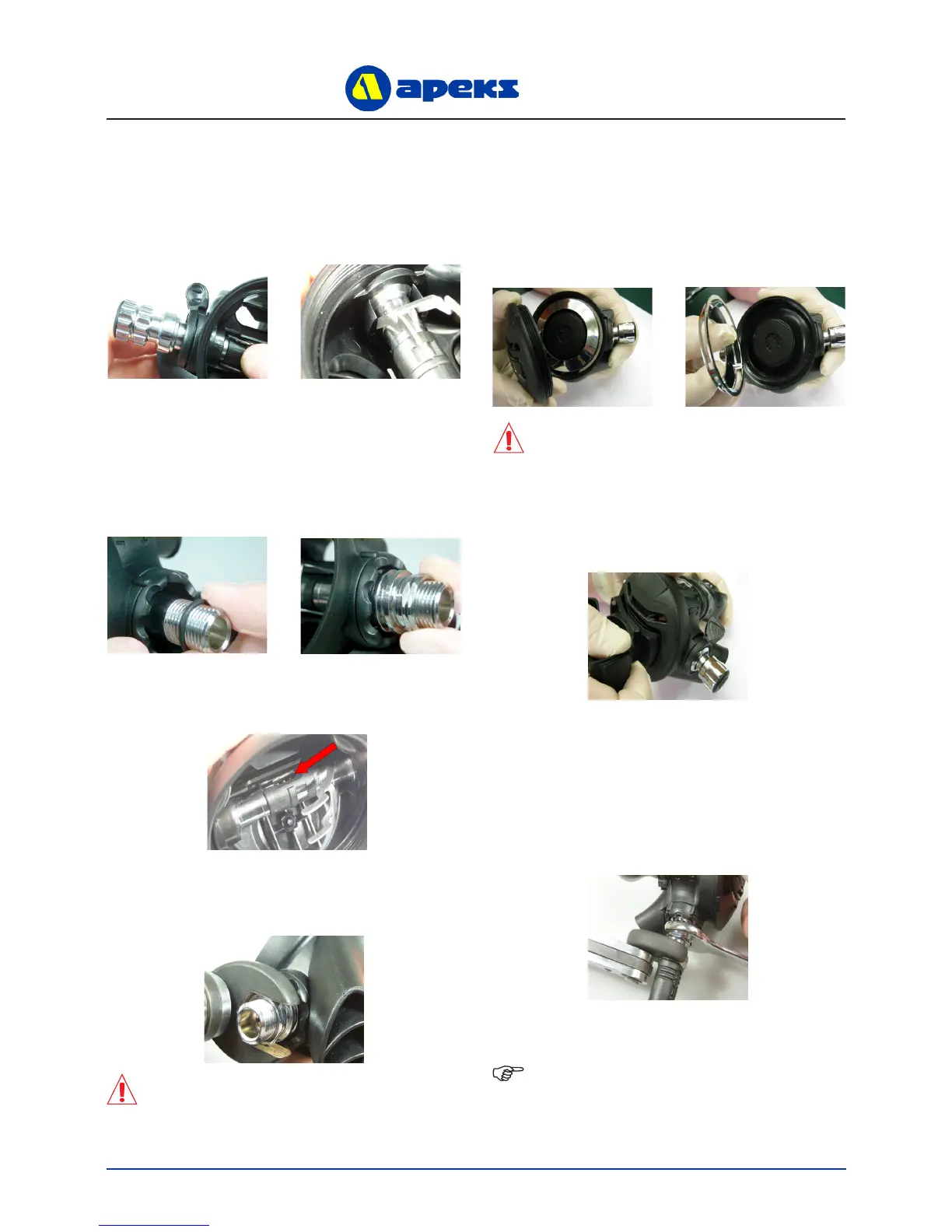 apeks