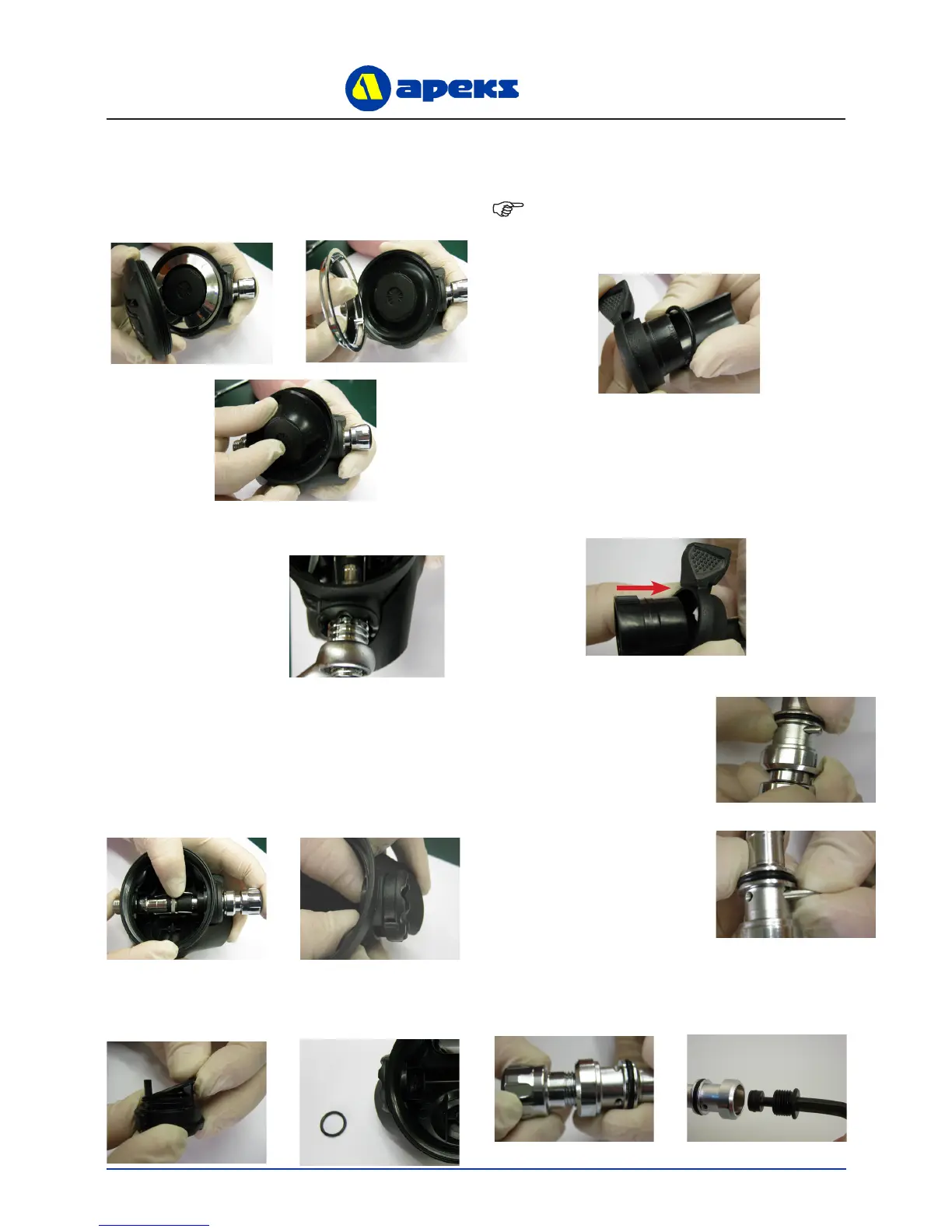 apeks