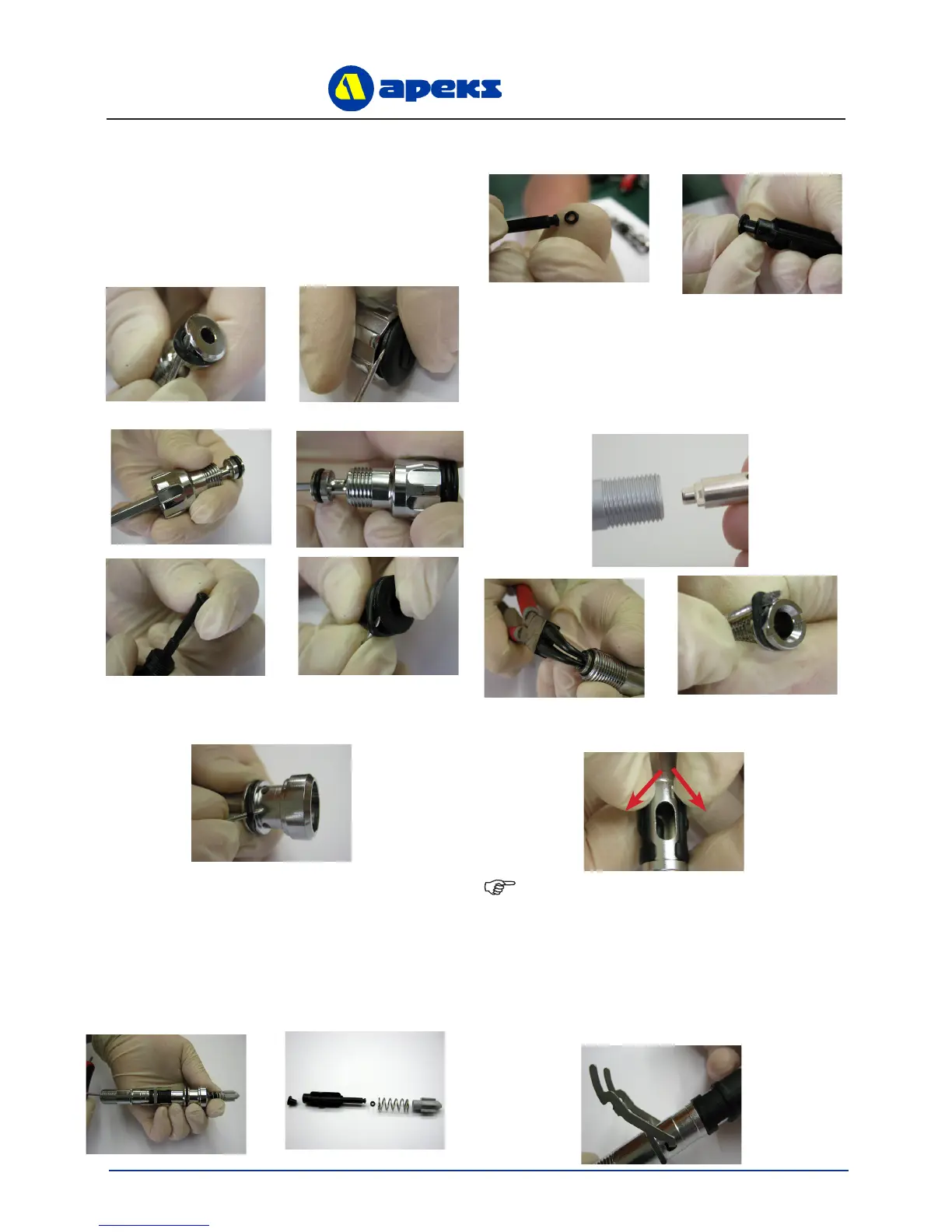 apeks