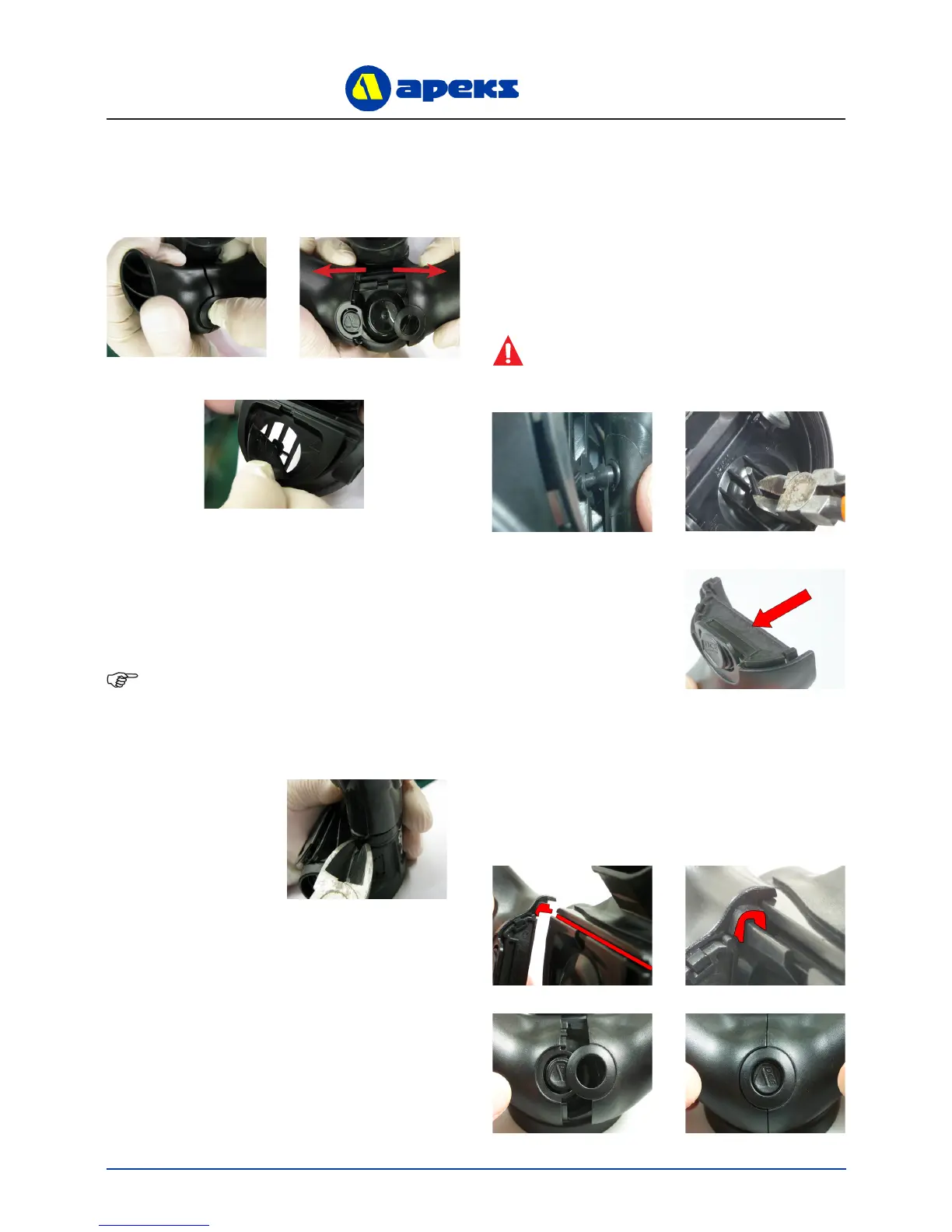 apeks