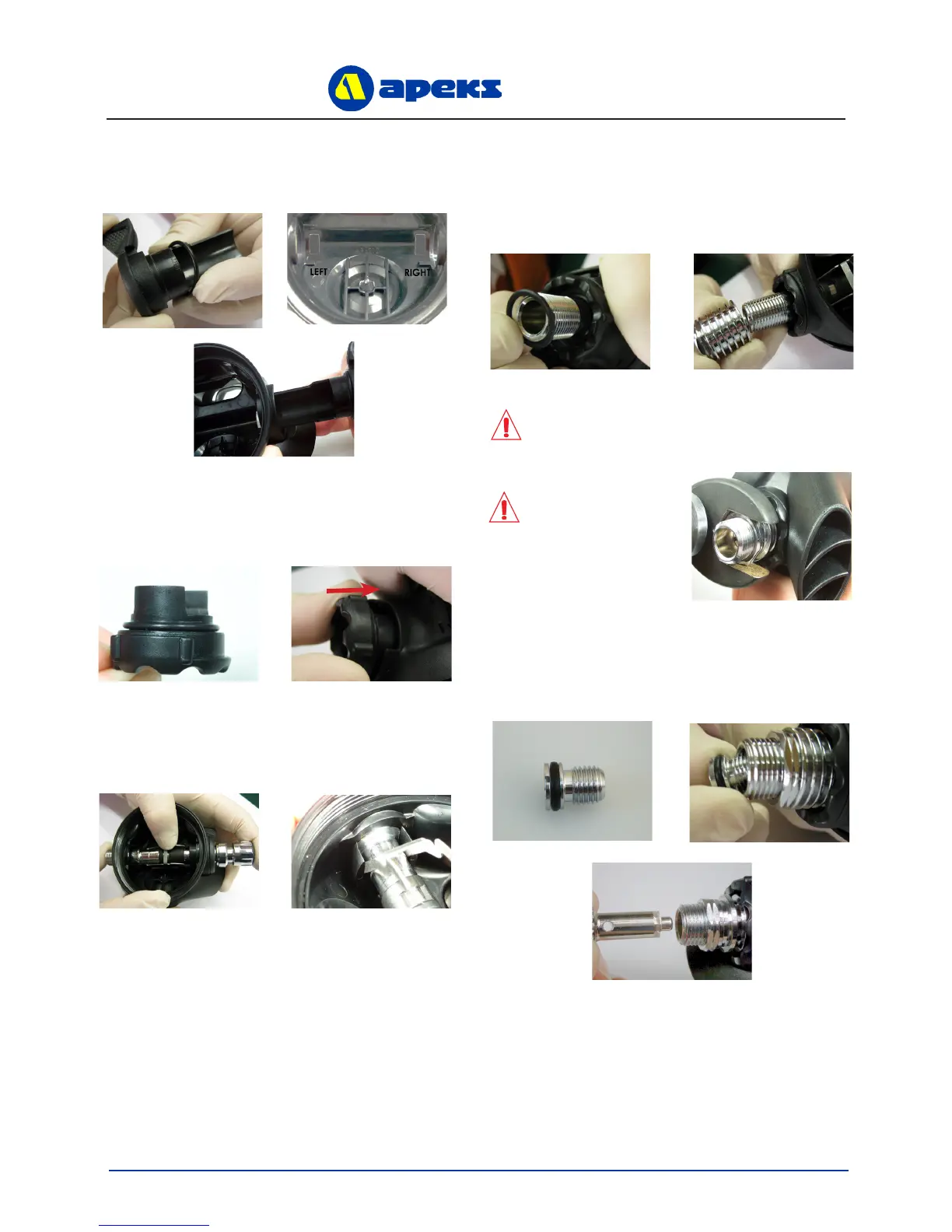 apeks

LEFT

RIGHT