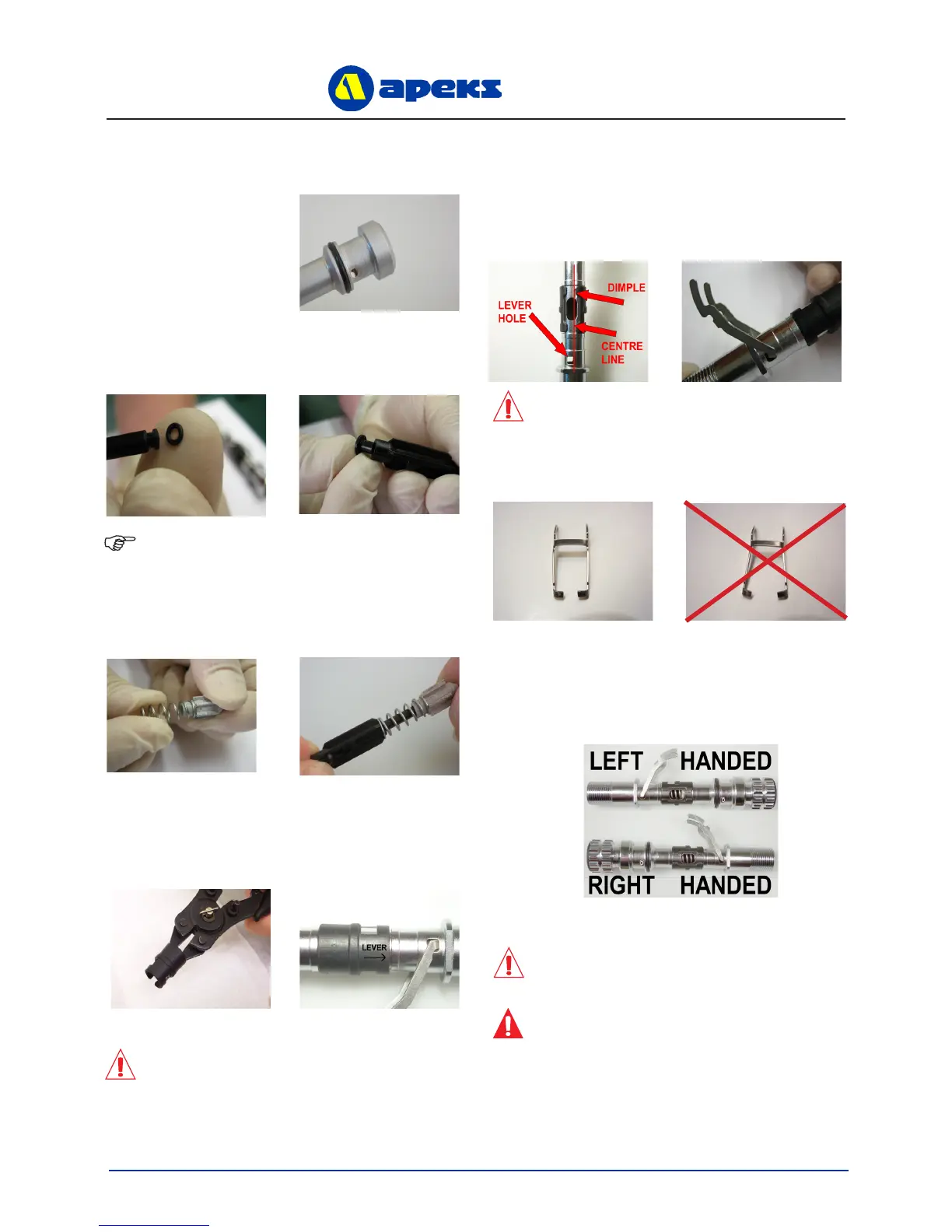 apeks

DIMPLE

LEVER HOLE

CENTRE LINE

LEFT HANDED

RIGHT HANDED

LEVER