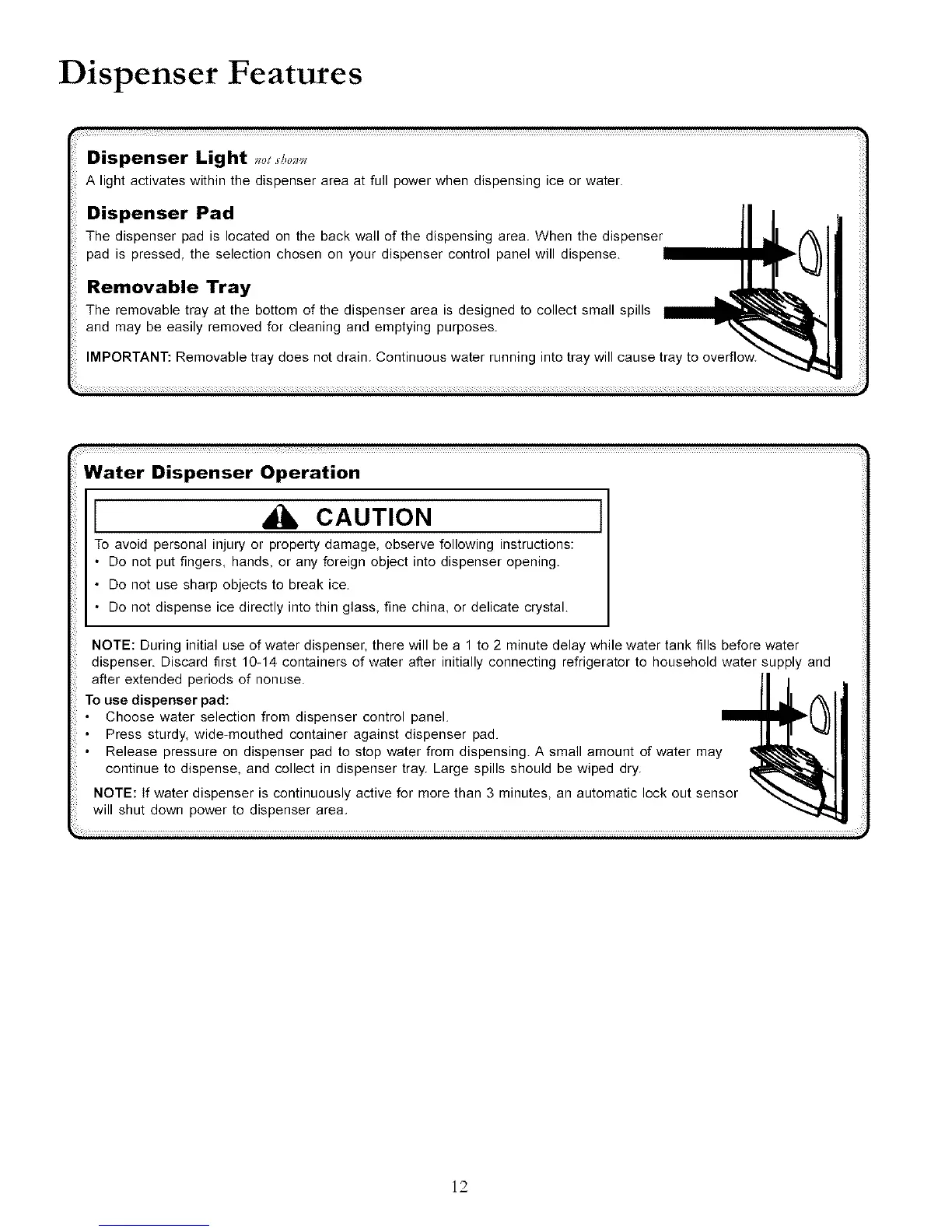 Dispenser Features

Dispenser Light not shown
A light activates within the dispenser area at full power when dispensing ice or water.

Dispenser Pad
The dispenser pad is located on the back wall of the dispensing area. When the dispenser pad is pressed, the selection chosen on your dispenser control panel will dispense.

Removable Tray
The removable tray at the bottom of the dispenser area is designed to collect small spills and may be easily removed for cleaning and emptying purposes.

IMPORTANT: Removable tray does not drain. Continuous water running into tray will cause tray to overflow.

Water Dispenser Operation

CAUTION
To avoid personal injury or property damage, observe following instructions:
• Do not put fingers, hands, or any foreign object into dispenser opening.
• Do not use sharp objects to break ice.
• Do not dispense ice directly into thin glass, fine china, or delicate crystal.

NOTE: During initial use of water dispenser, there will be a 1 to 2 minute delay while water tank fills before water dispenser. Discard first 10-14 containers of water after initially connecting refrigerator to household water supply and after extended periods of nonuse.
To use dispenser pad:
• Choose water selection from dispenser control panel.
• Press sturdy, wide-mouthed container against dispenser pad.
• Release pressure on dispenser pad to stop water from dispensing. A small amount of water may continue to dispense, and collect in dispenser tray. Large spills should be wiped dry.
NOTE: If water dispenser is continuously active for more than 3 minutes, an automatic lock out sensor will shut down power to dispenser area.

12