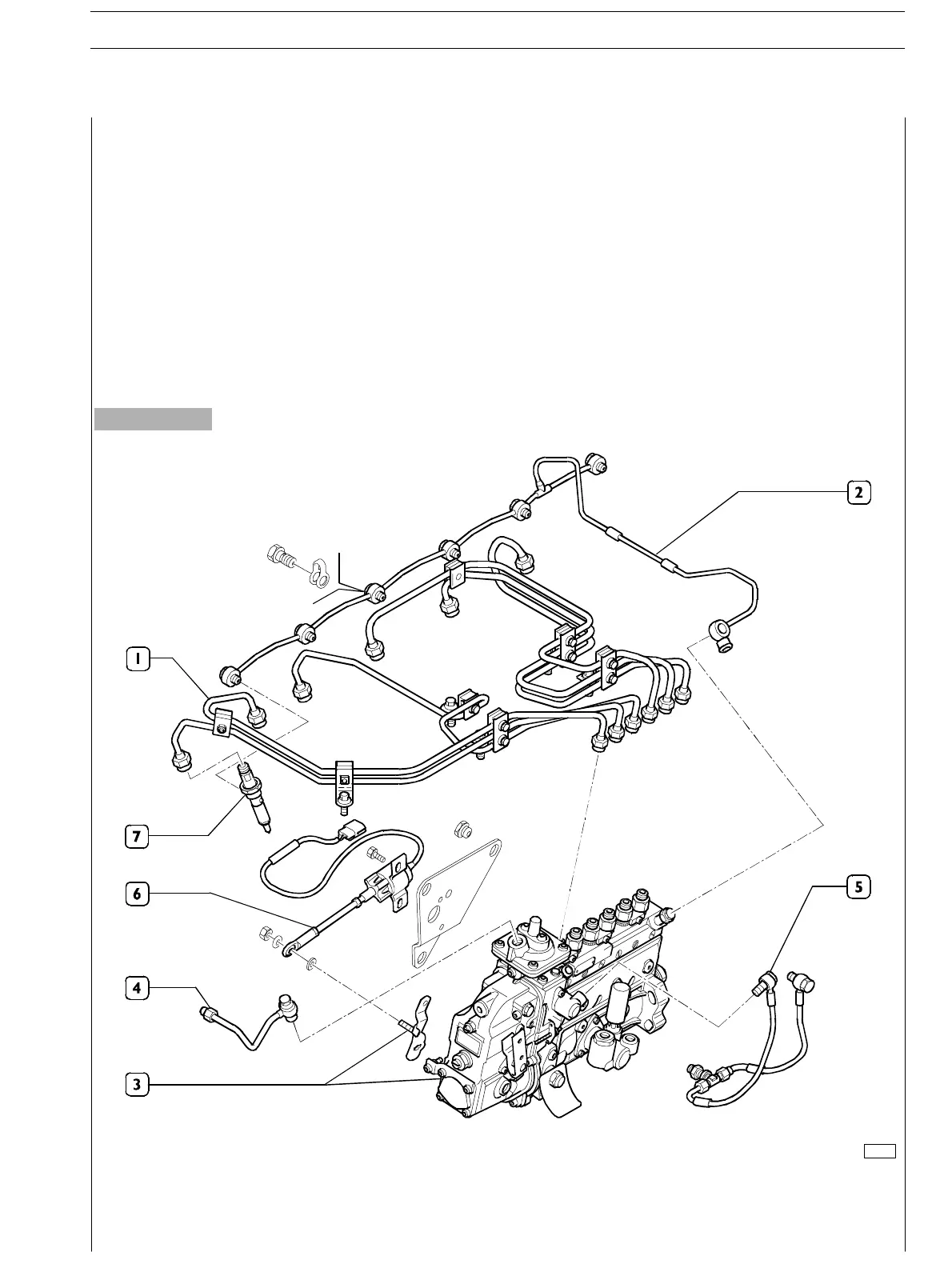 2

1

7

6

5

4

3