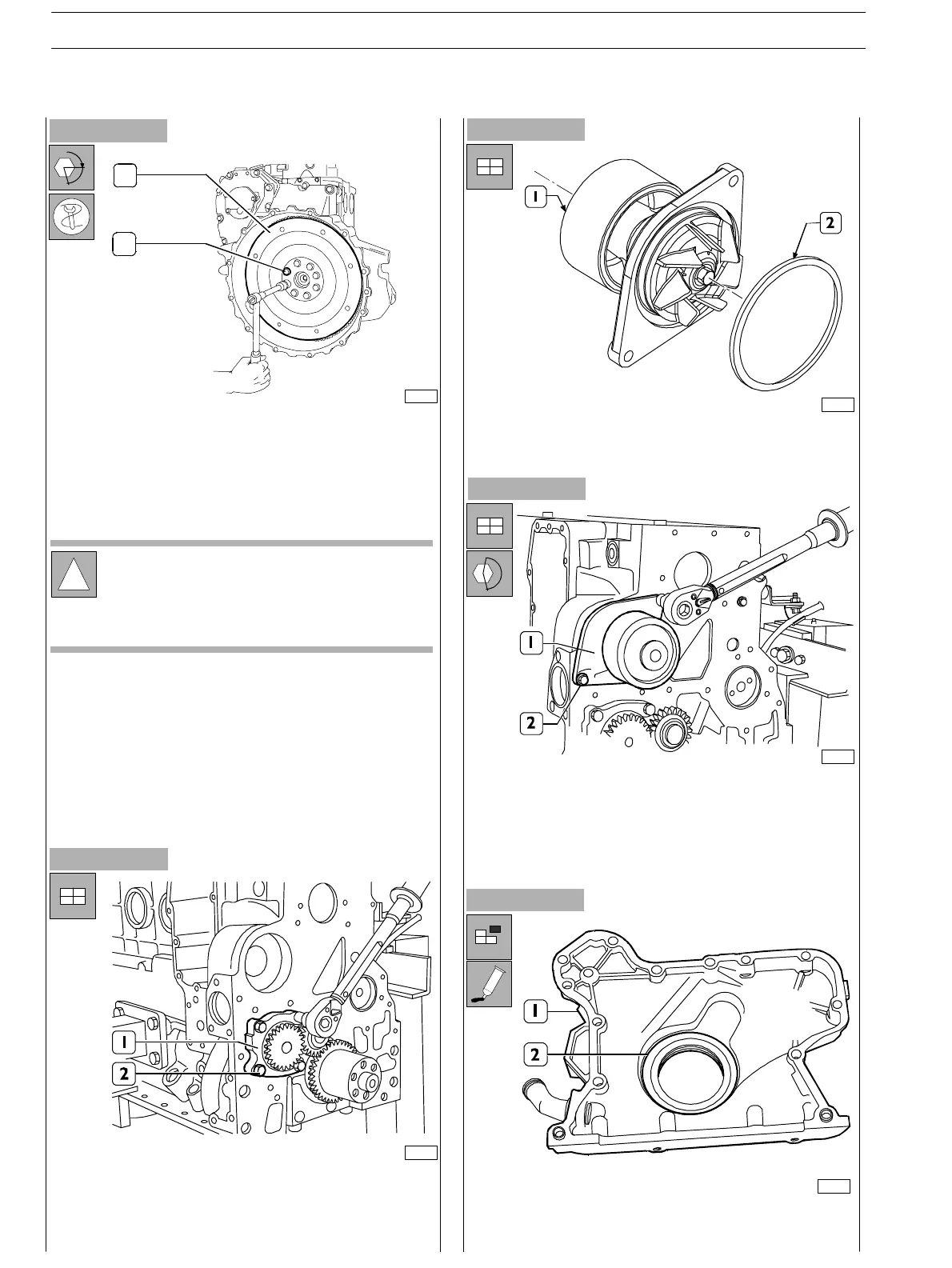 1

2

1

2

1

2

1

2

1

2