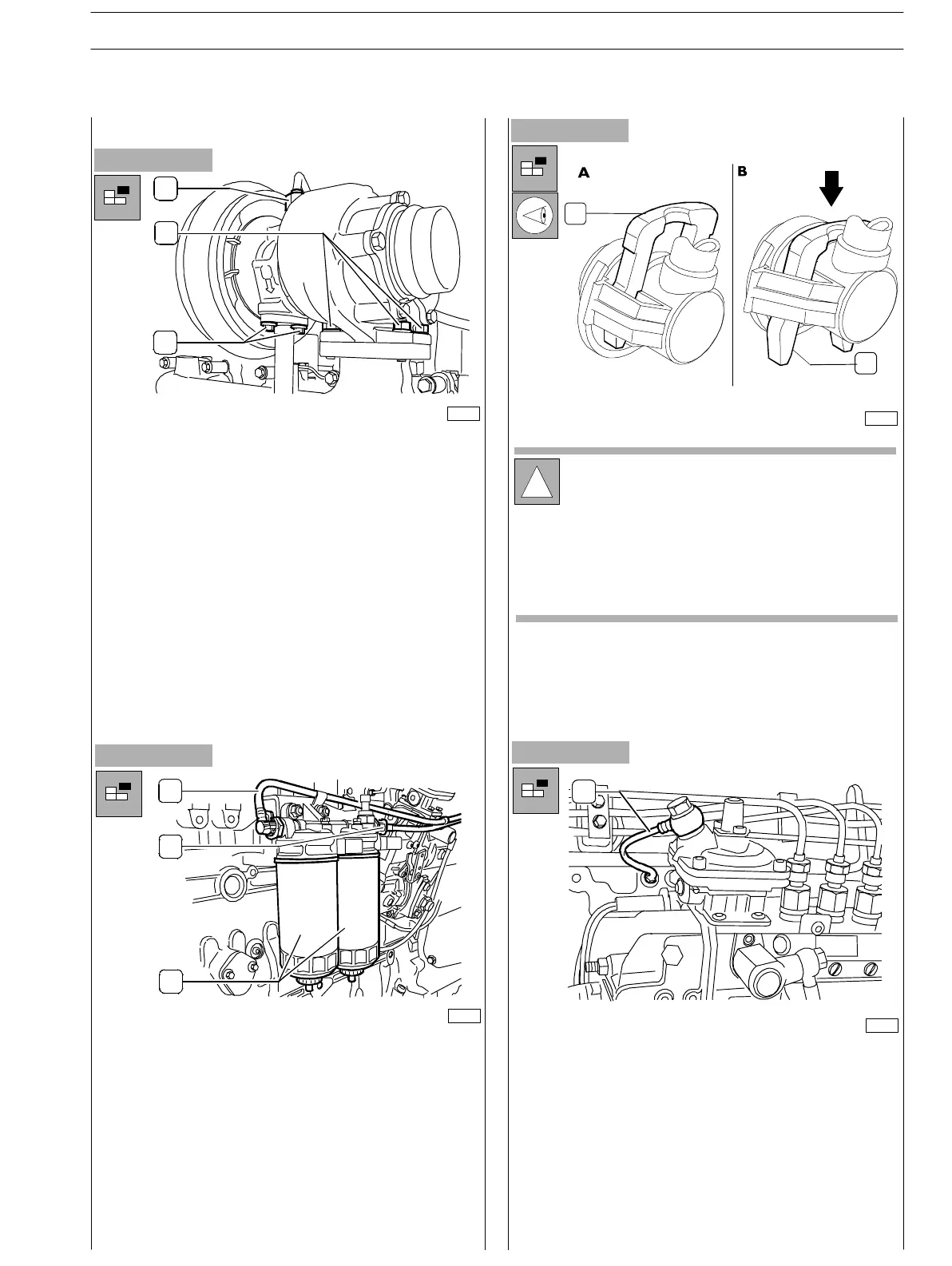 A

B