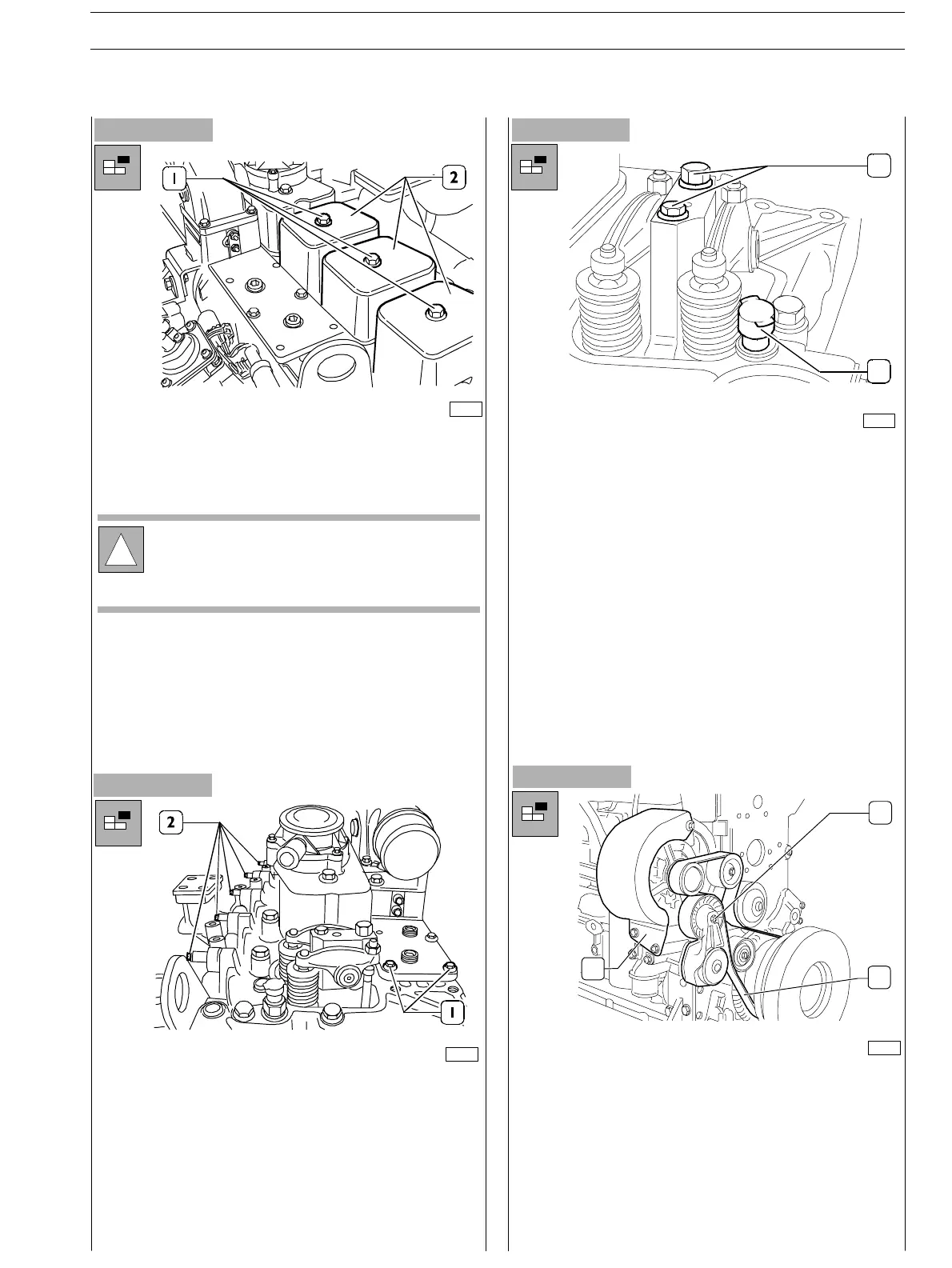 1

2

2

1