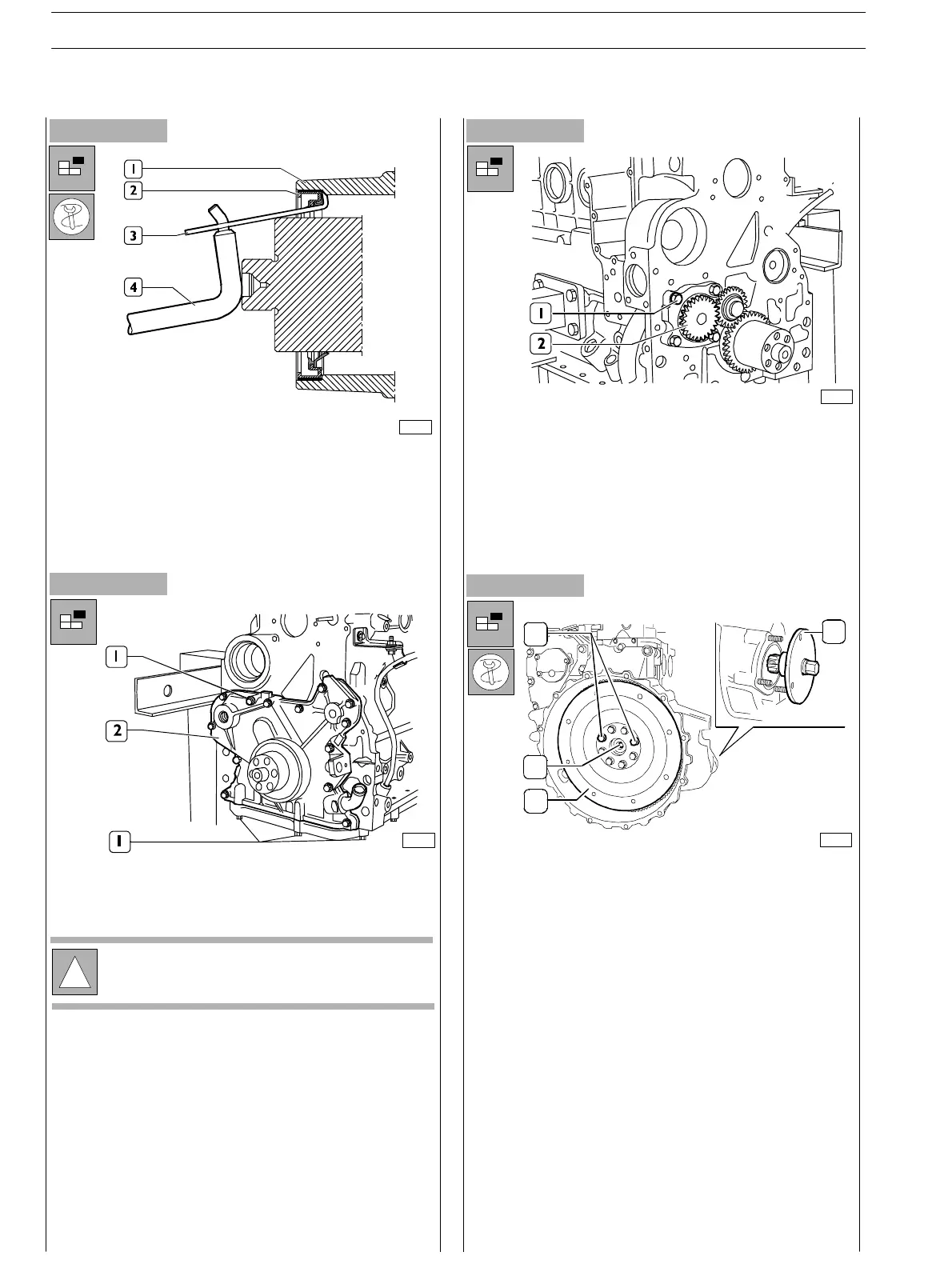 1

2

3

4

1

2

1

2

1