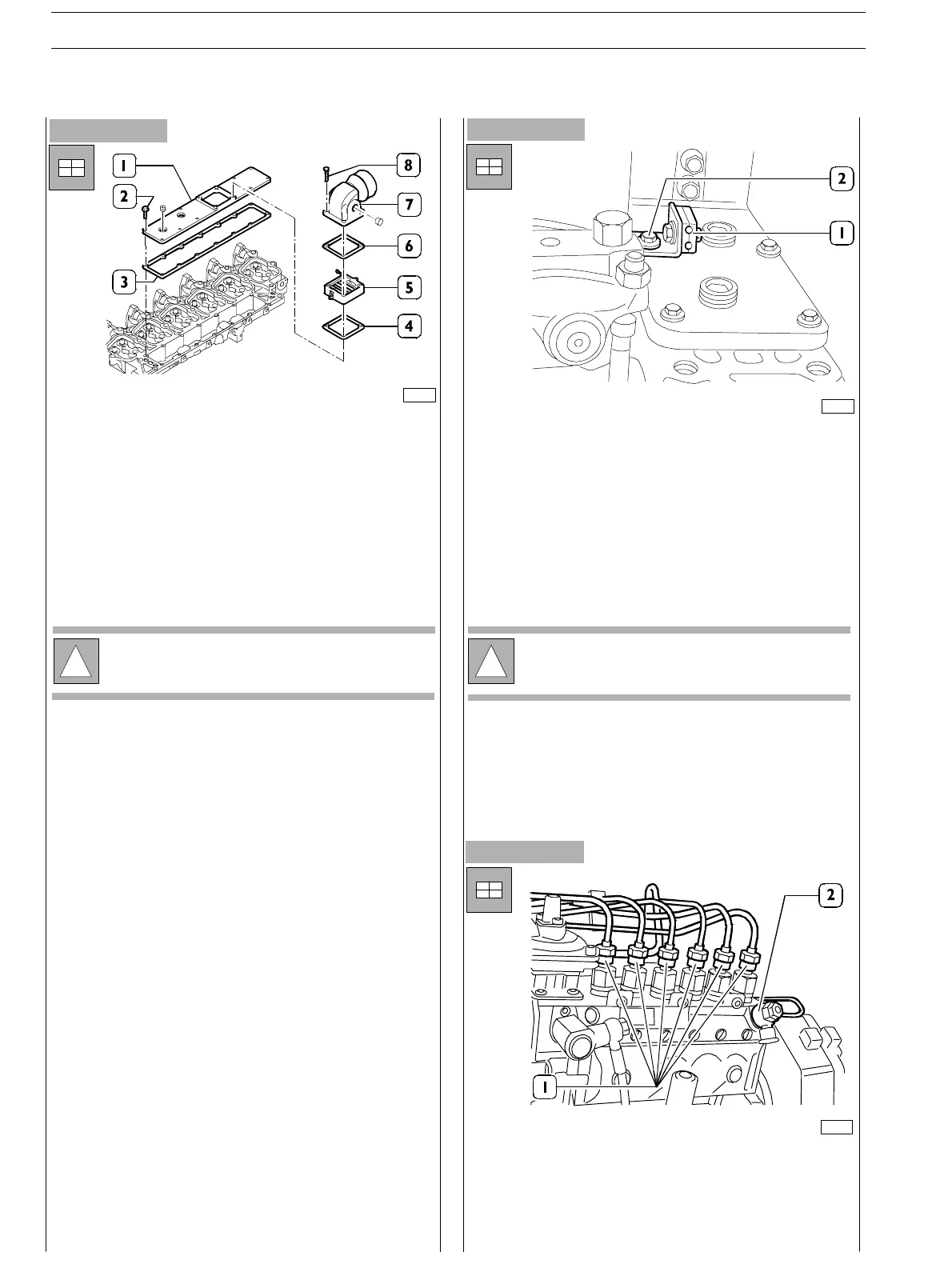 1

2

3

8

7

6

5

4

2

1

2

1