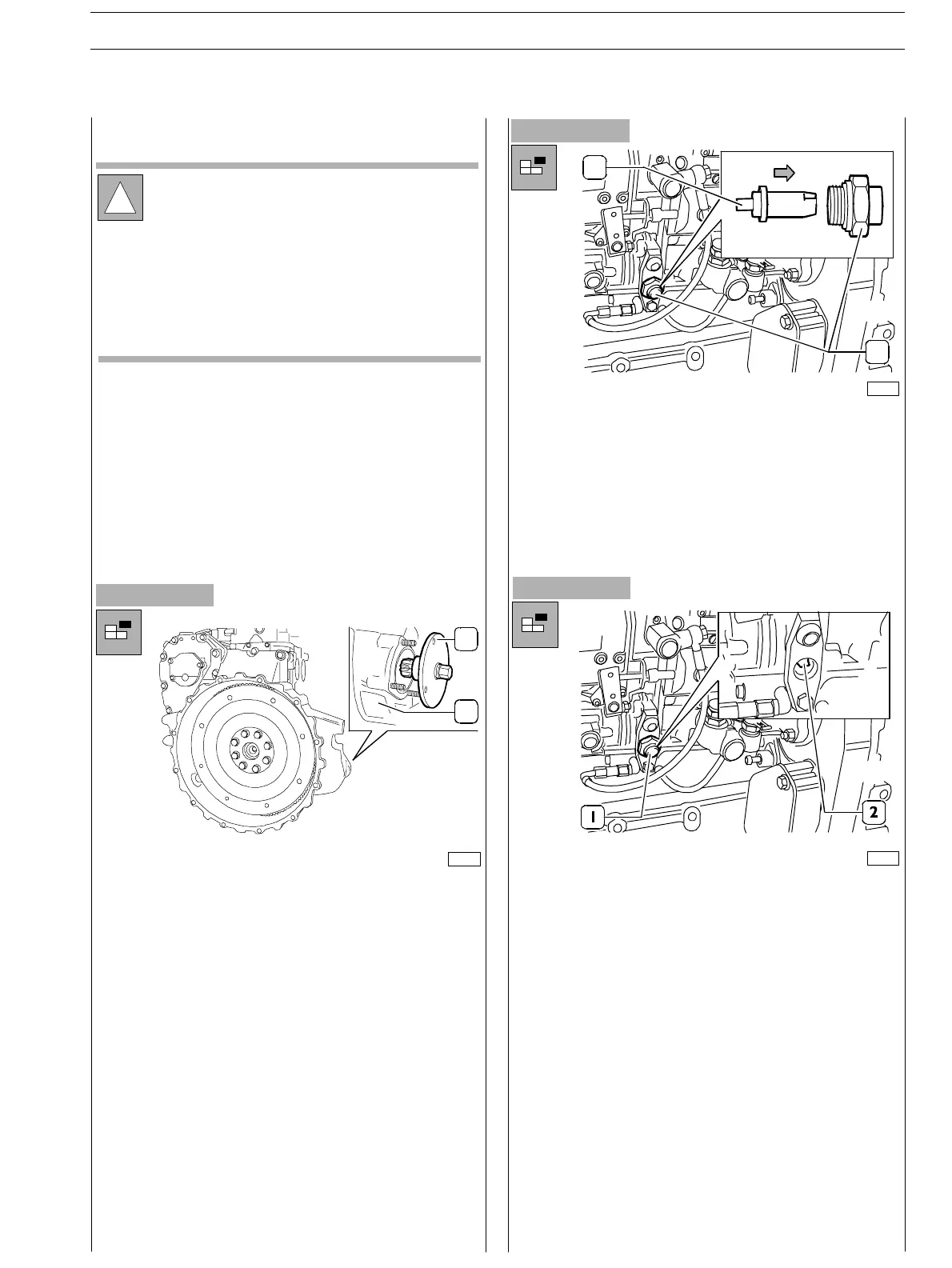 1

2