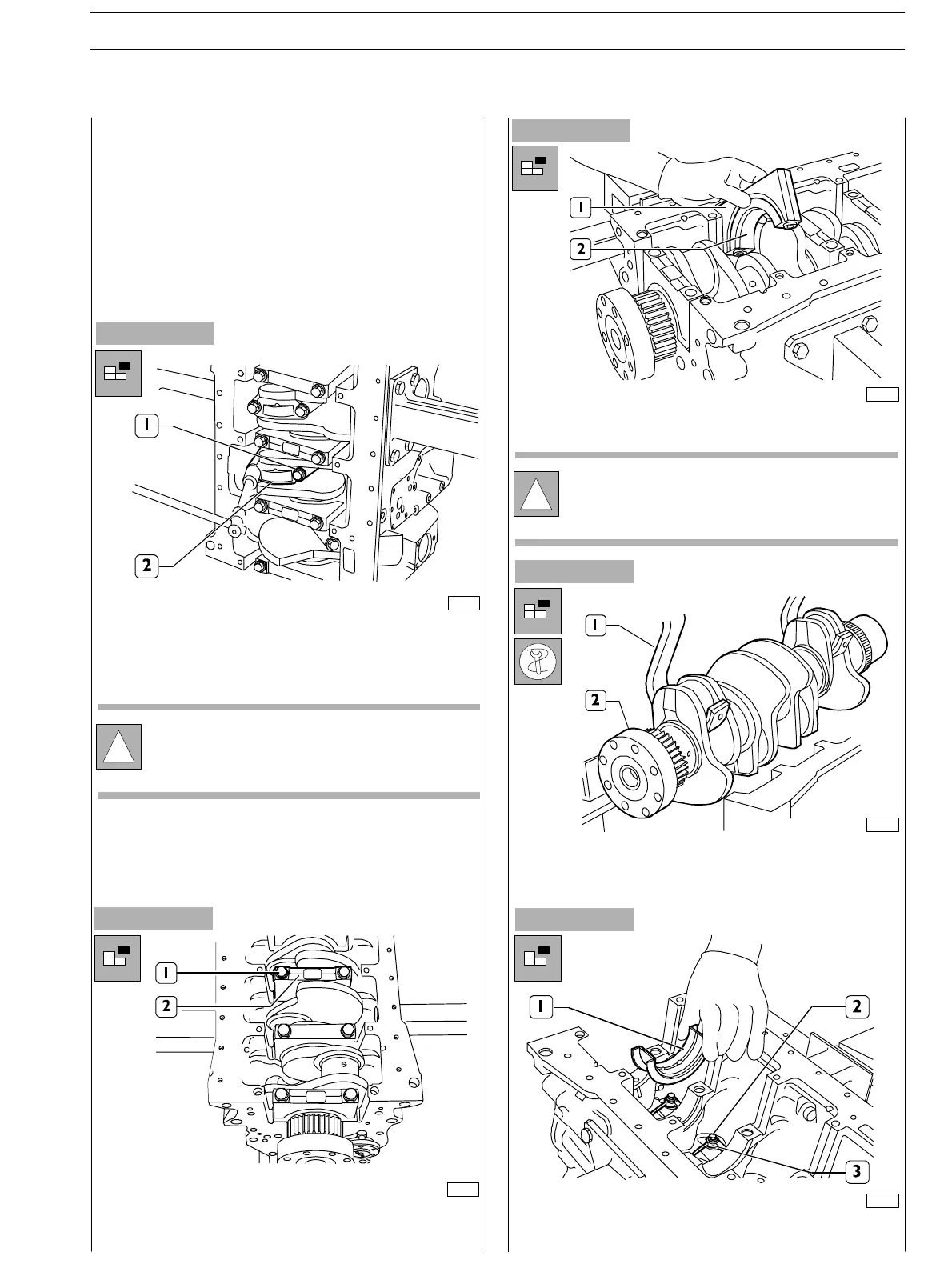 1

2

1

2

1

2

1

2

1

2

3