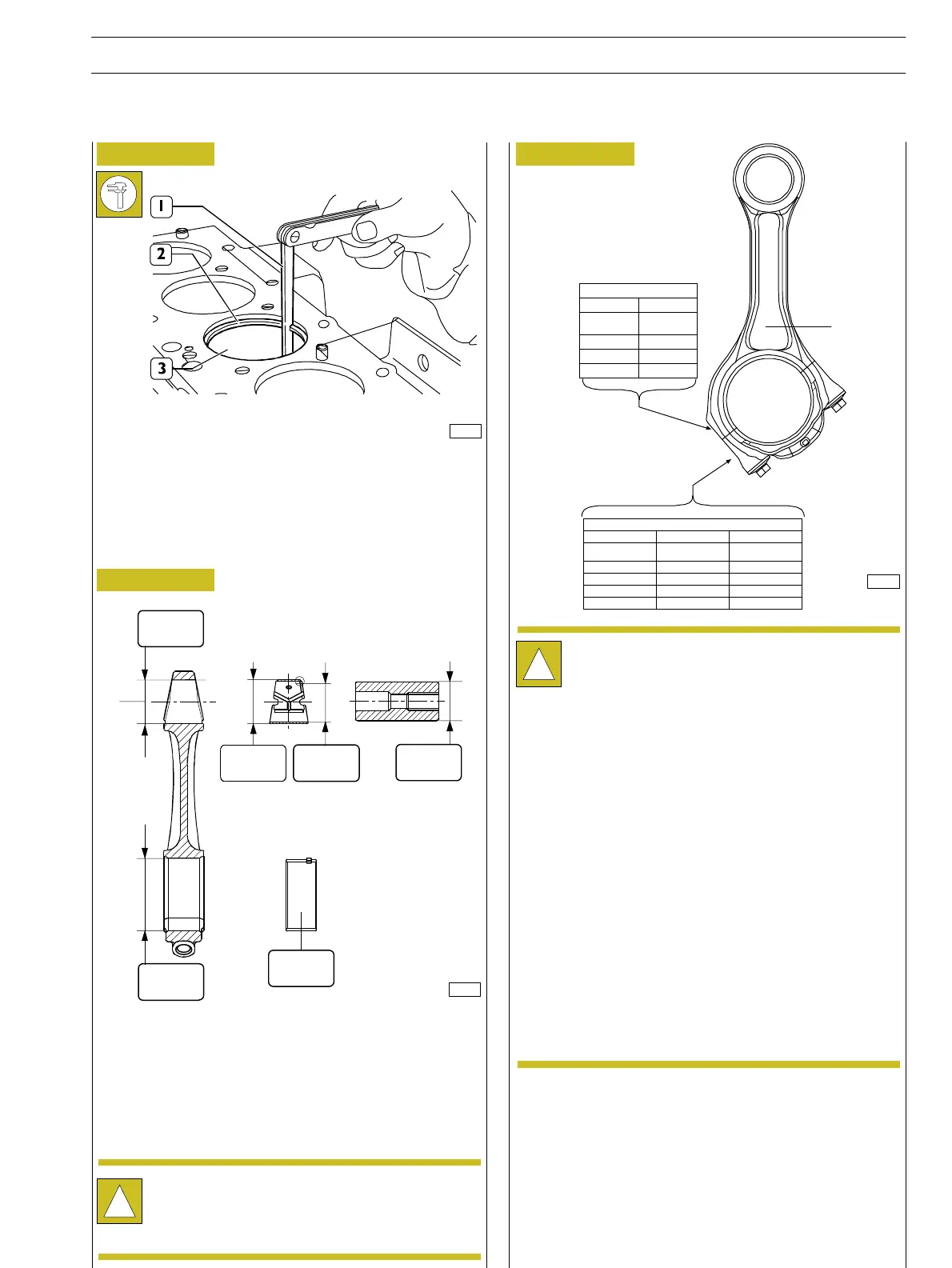 1

2

3