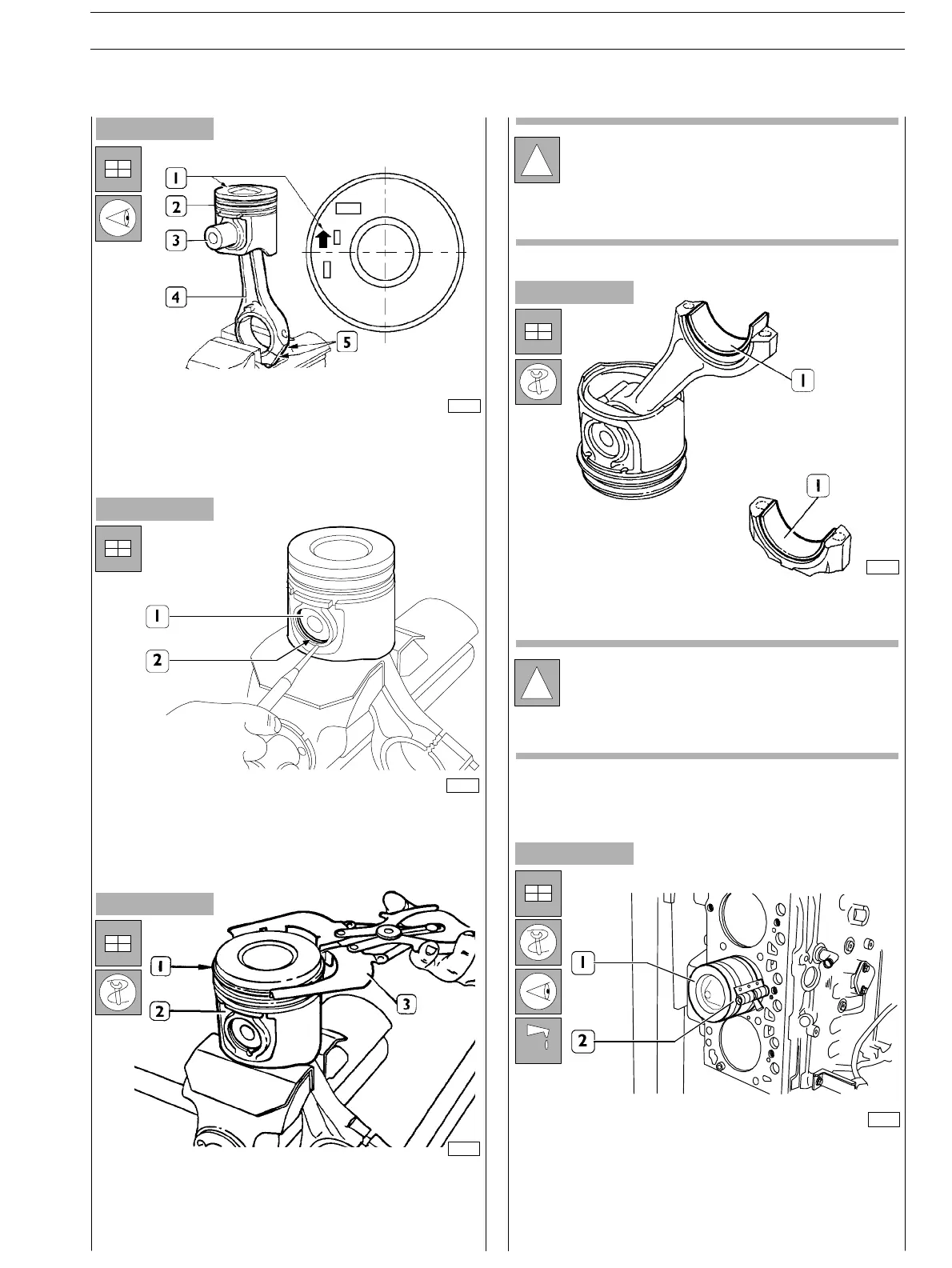 1
2
3
4
5

1
2

1
2
3

1

1

1
2