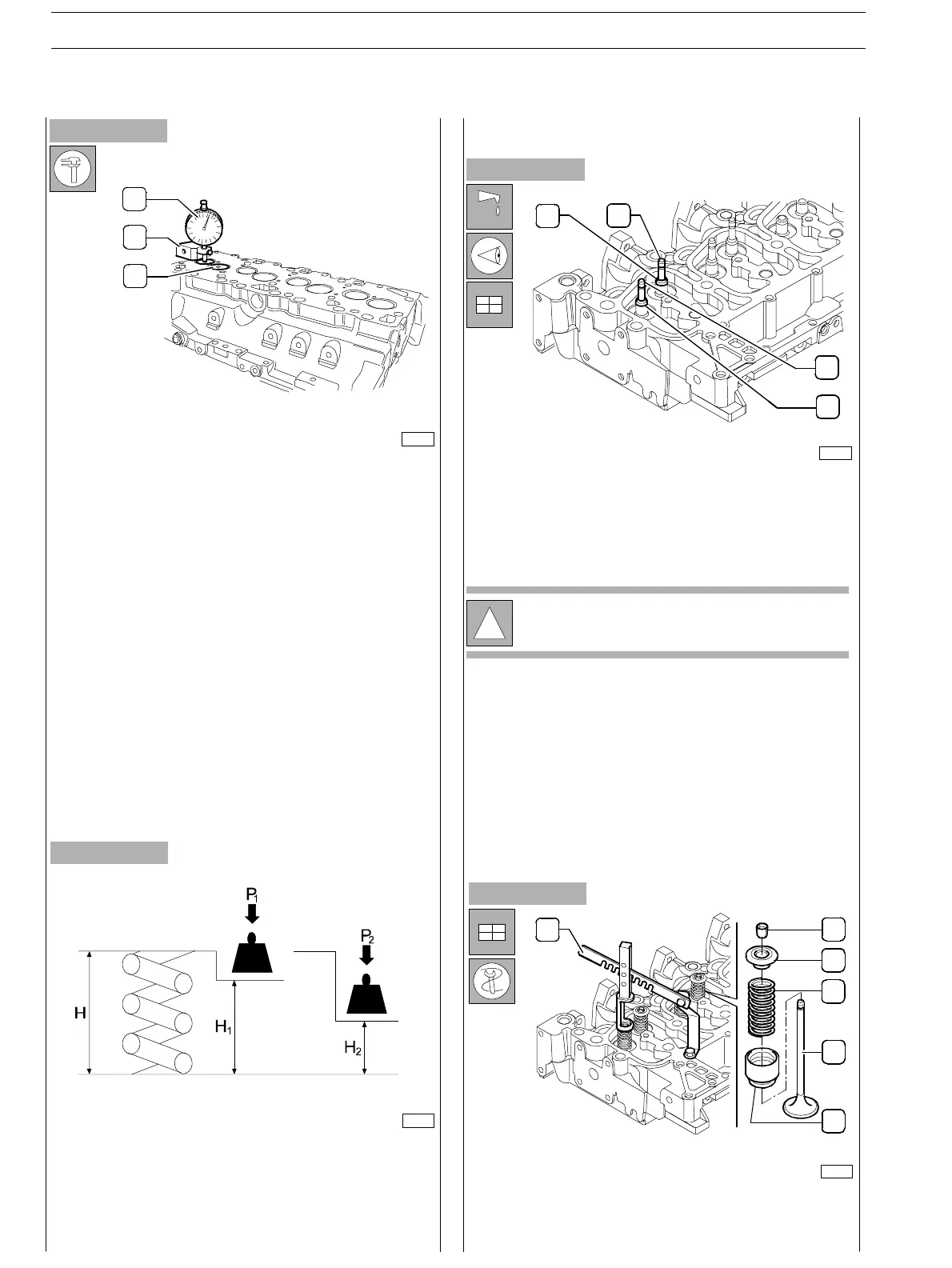 $P_1$

$P_2$

H

$H_1$

$H_2$