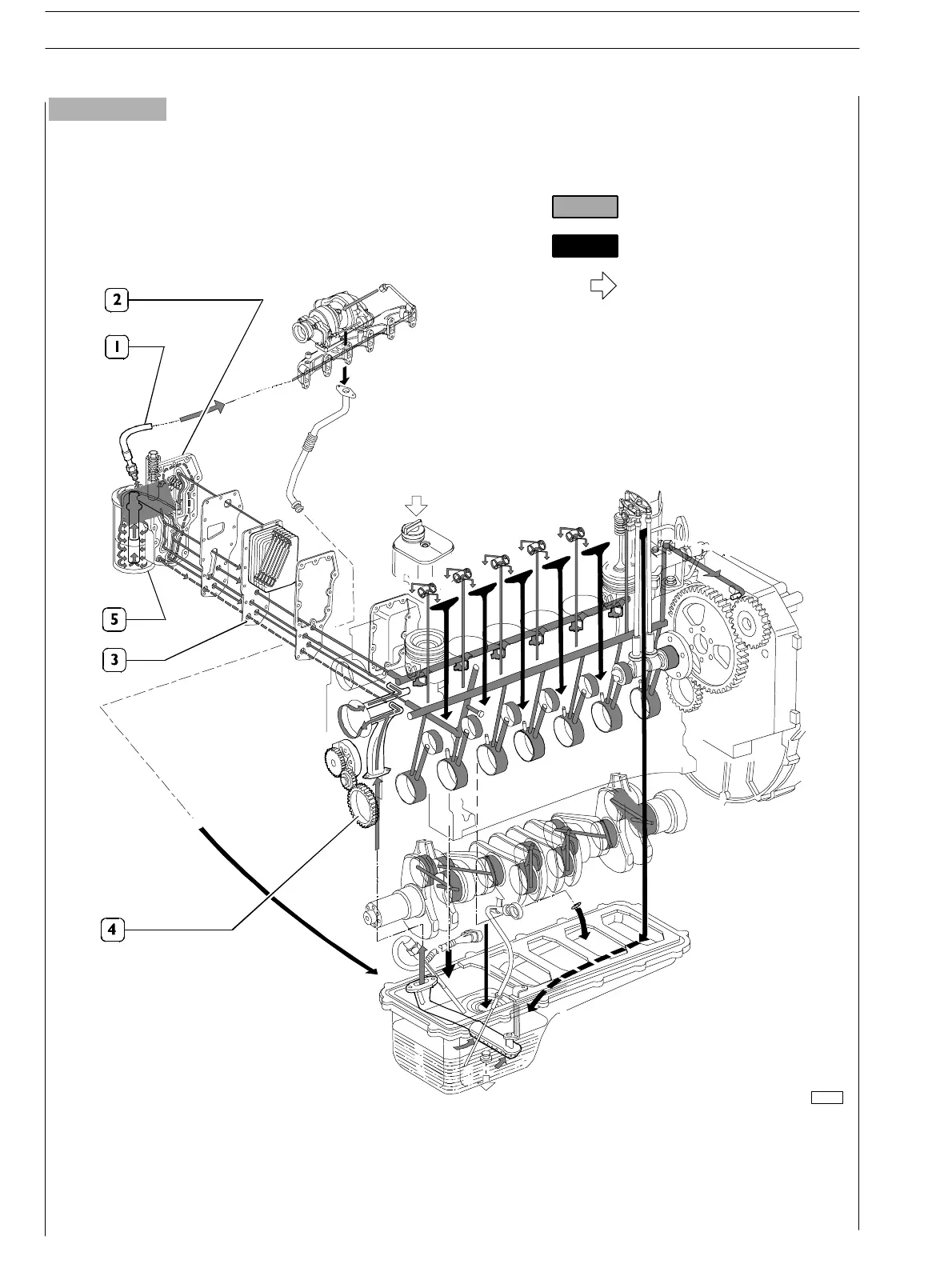 2

1

5

3

4