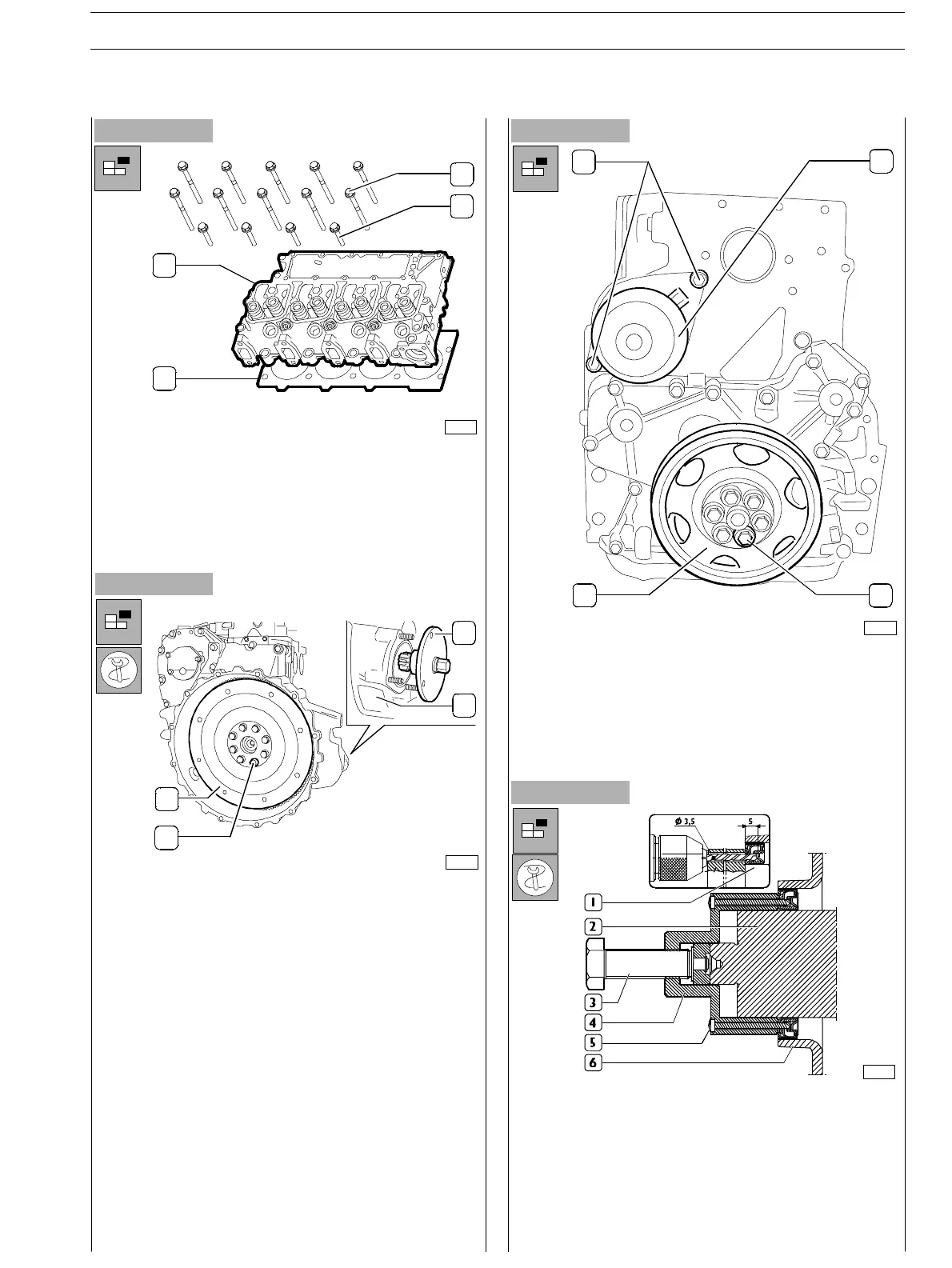 $\phi$ 3,5

5

1

2

3

4

5

6