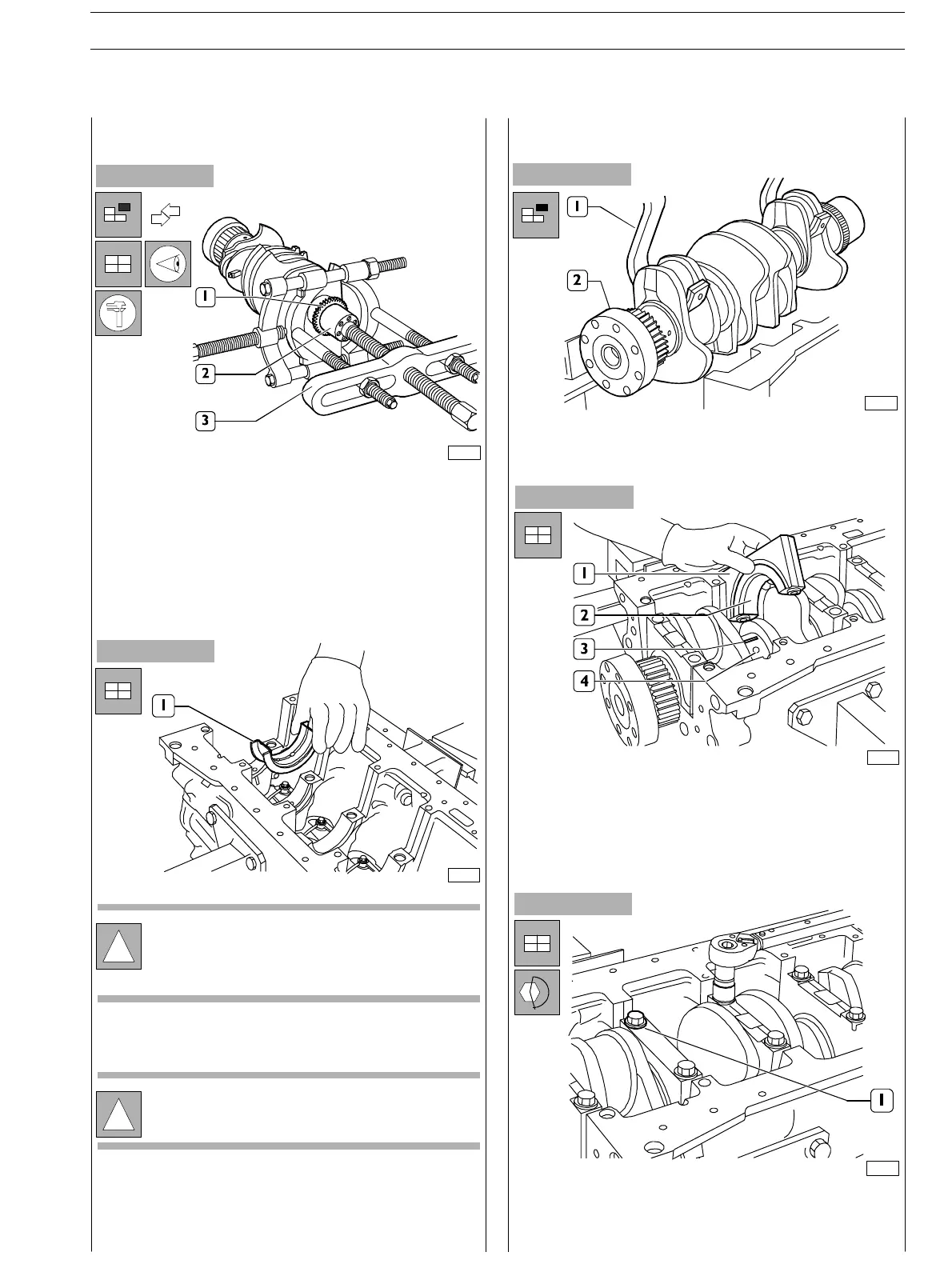 1

2

3

1

1

2

1

2

3

4

1