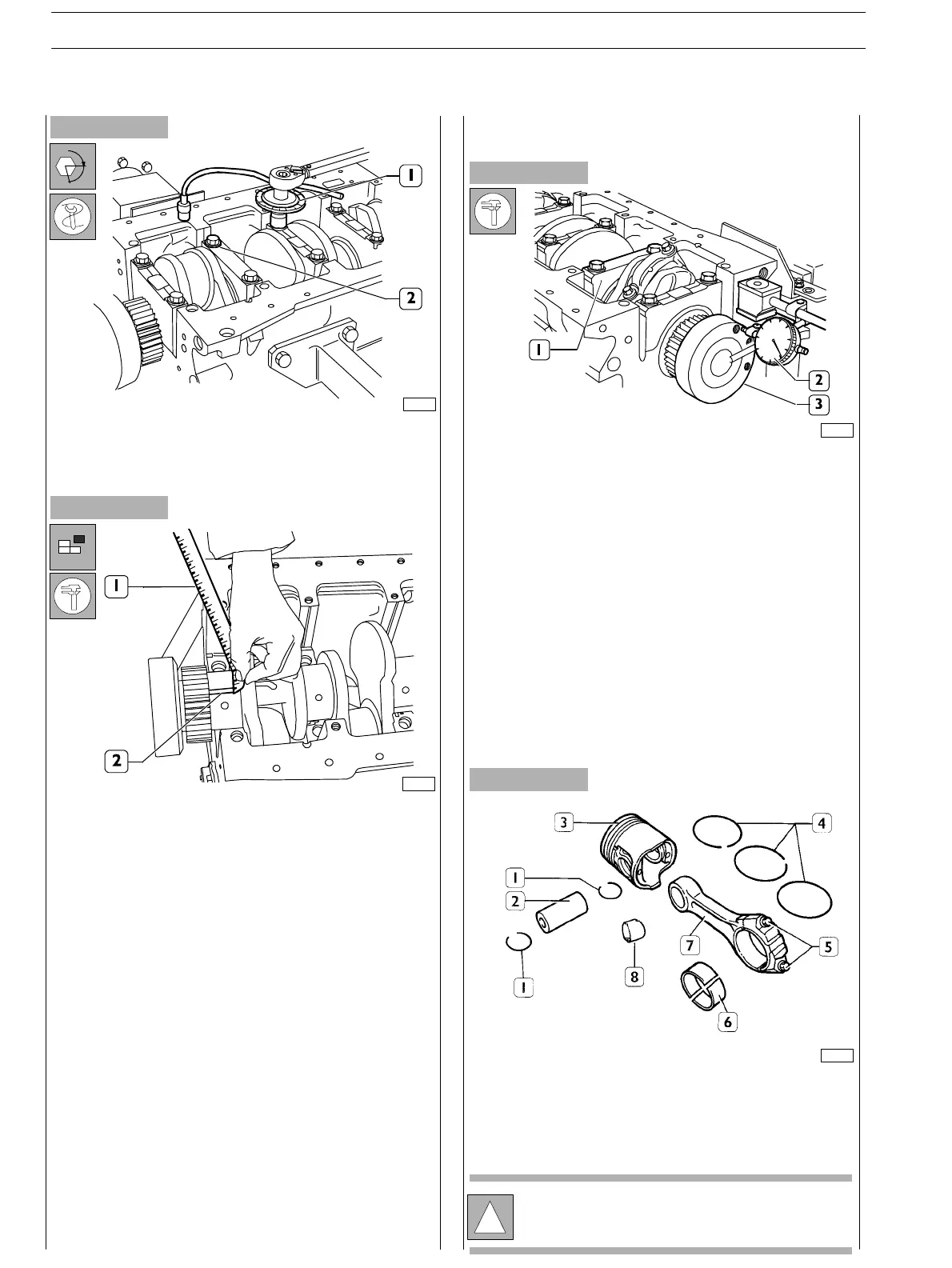 1

2

1

2

1

2

3

3

4

1

2

1

8

7

5

6