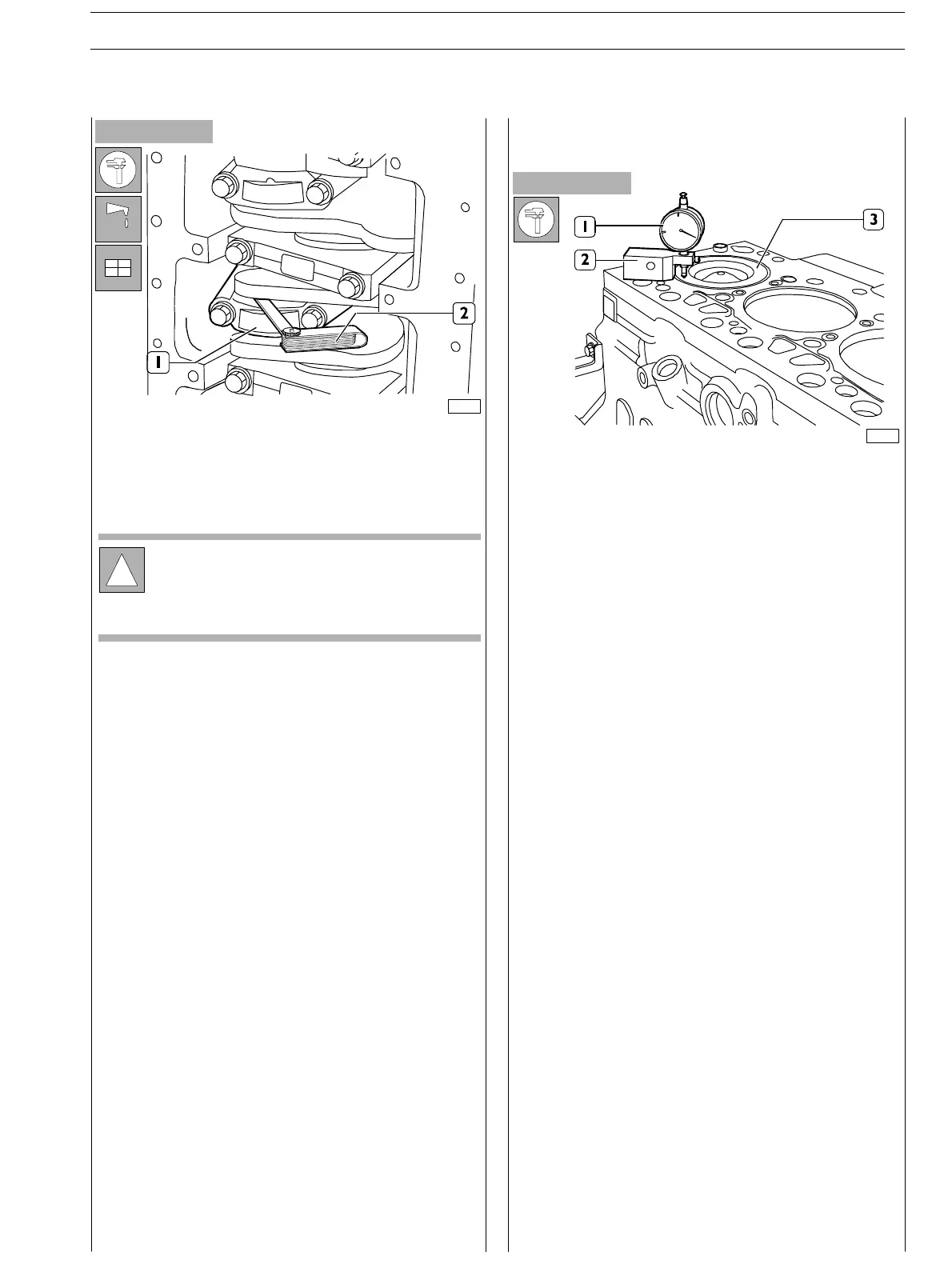 1

2

1

2

3