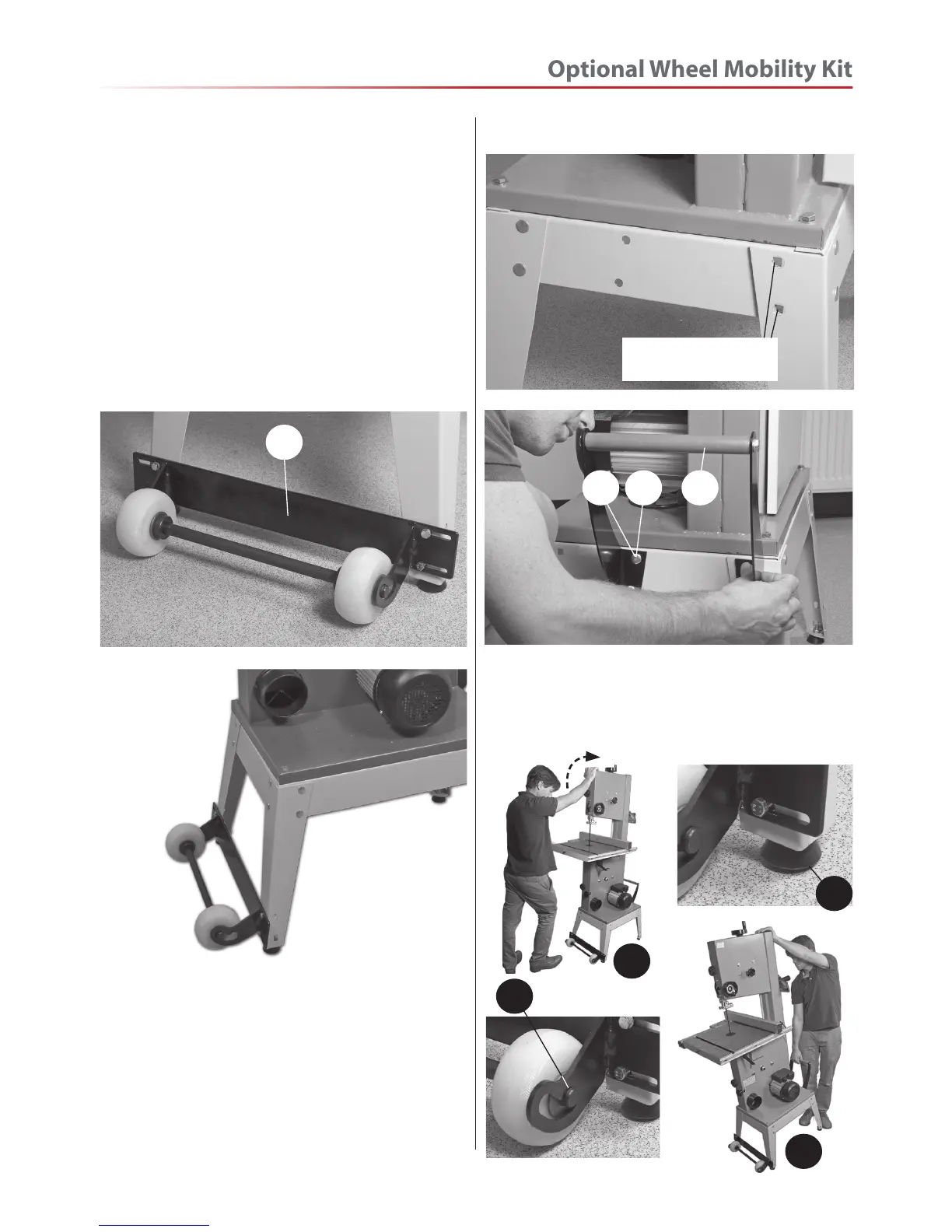 Optional Wheel Mobility Kit