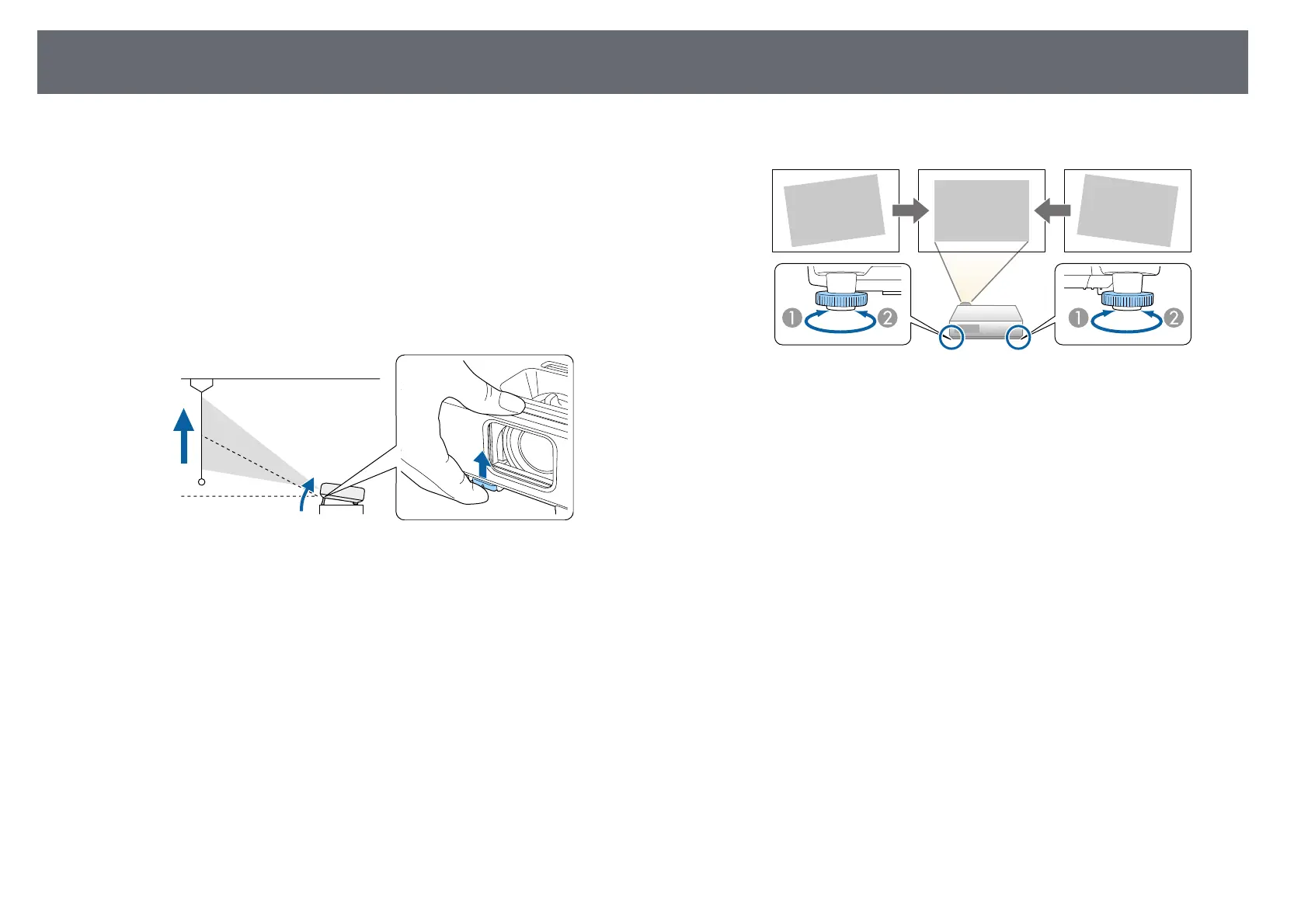 1 2 1 2