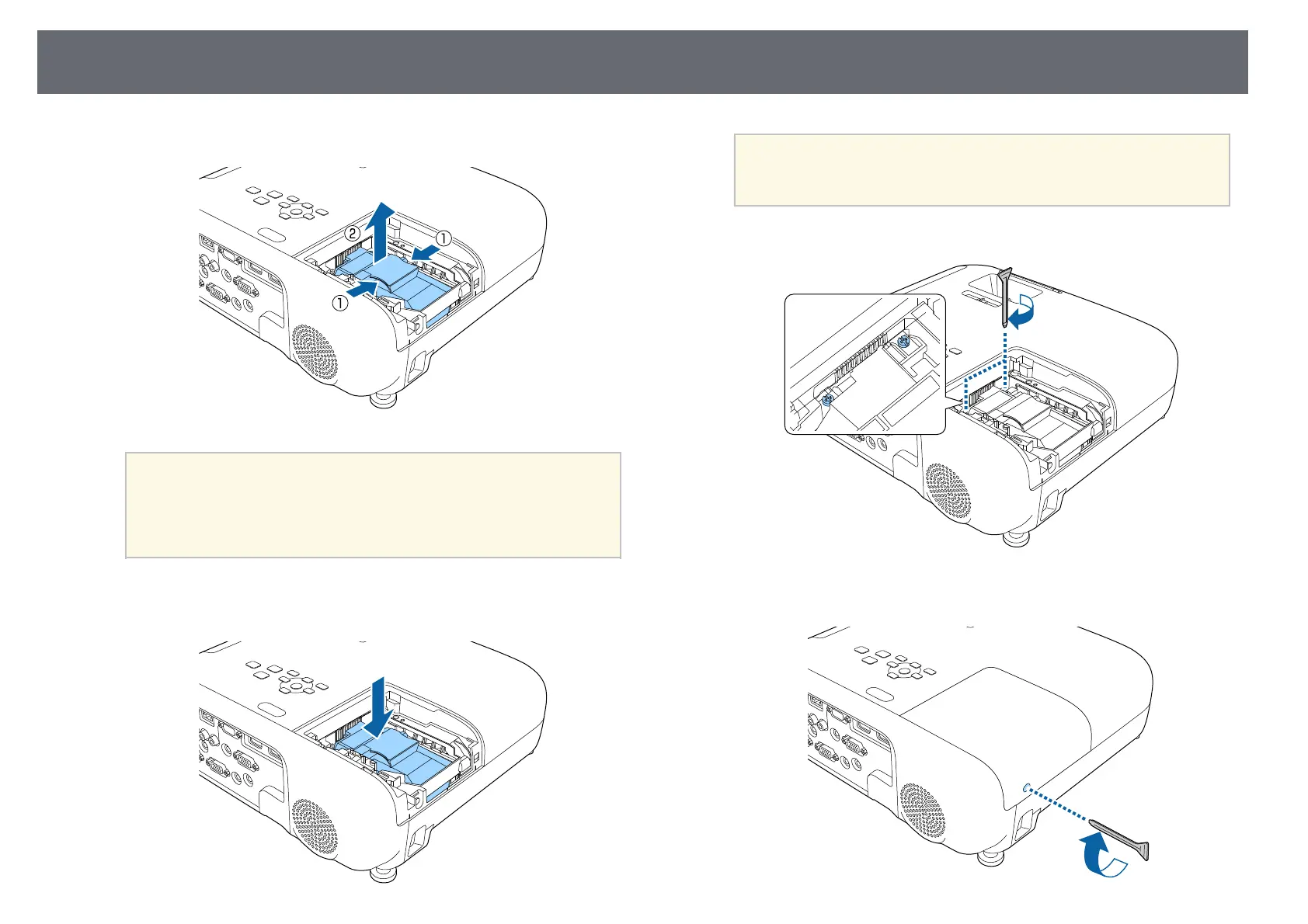 ②
①
①