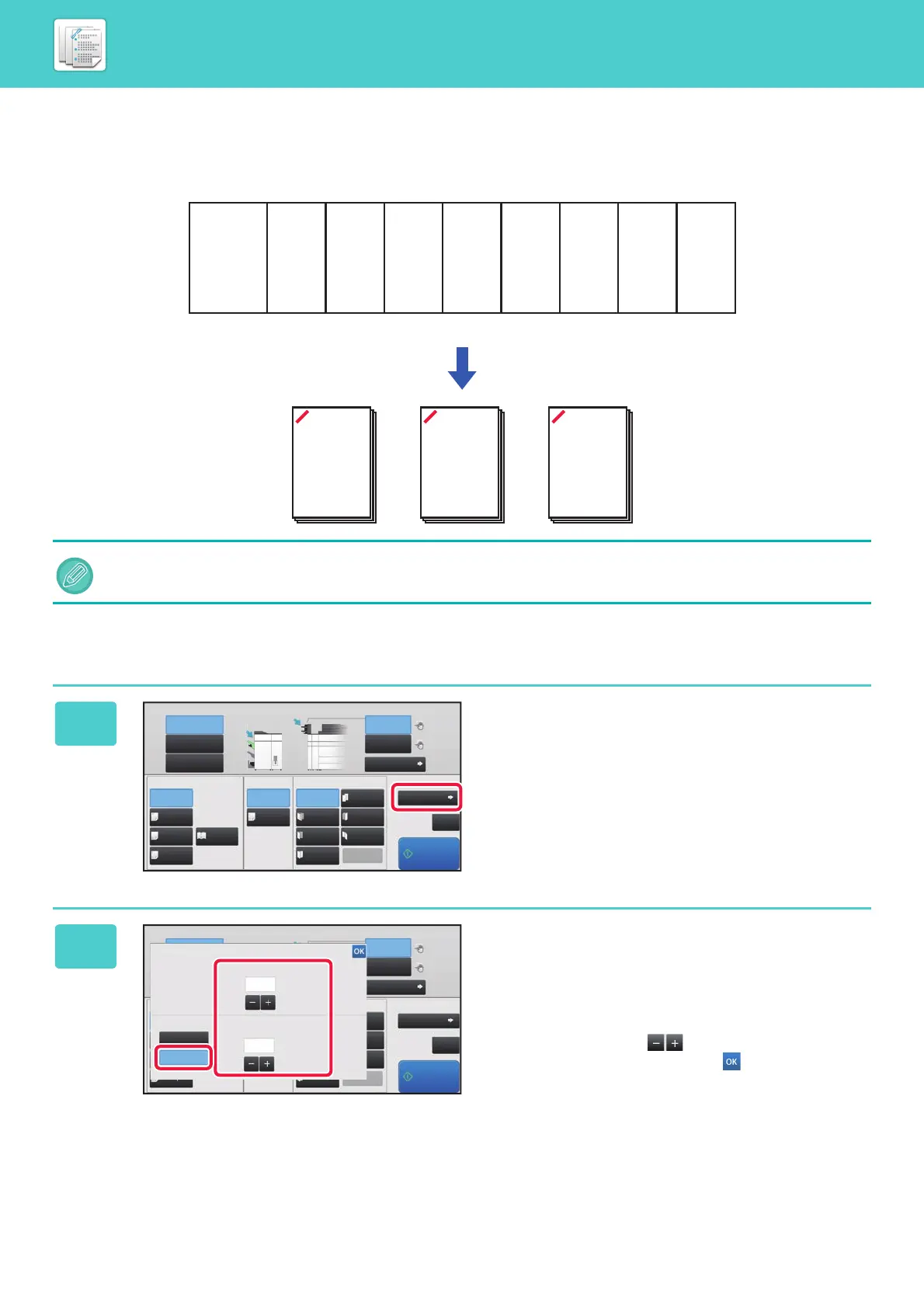 OK

OK