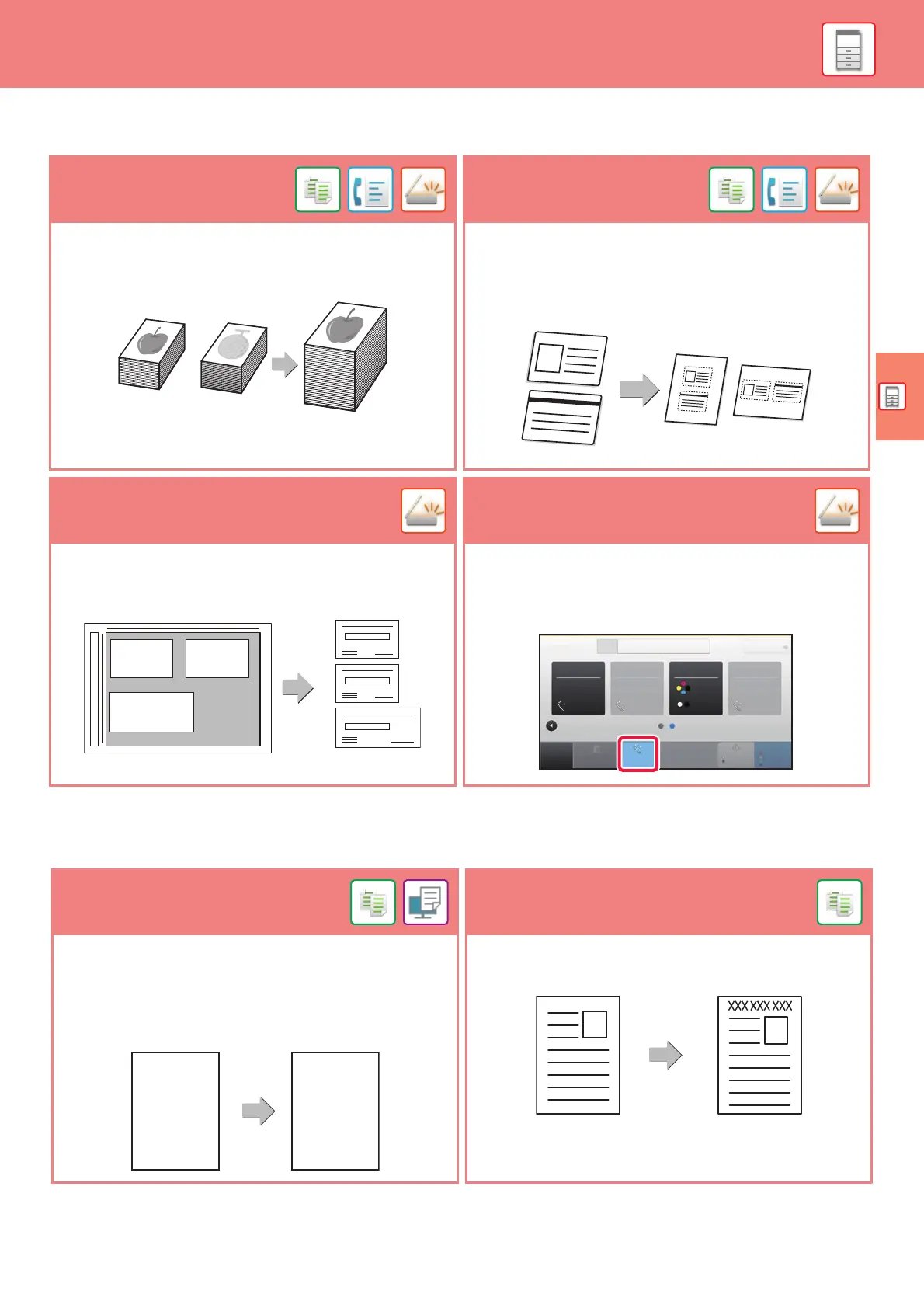 XXX XXX XXX