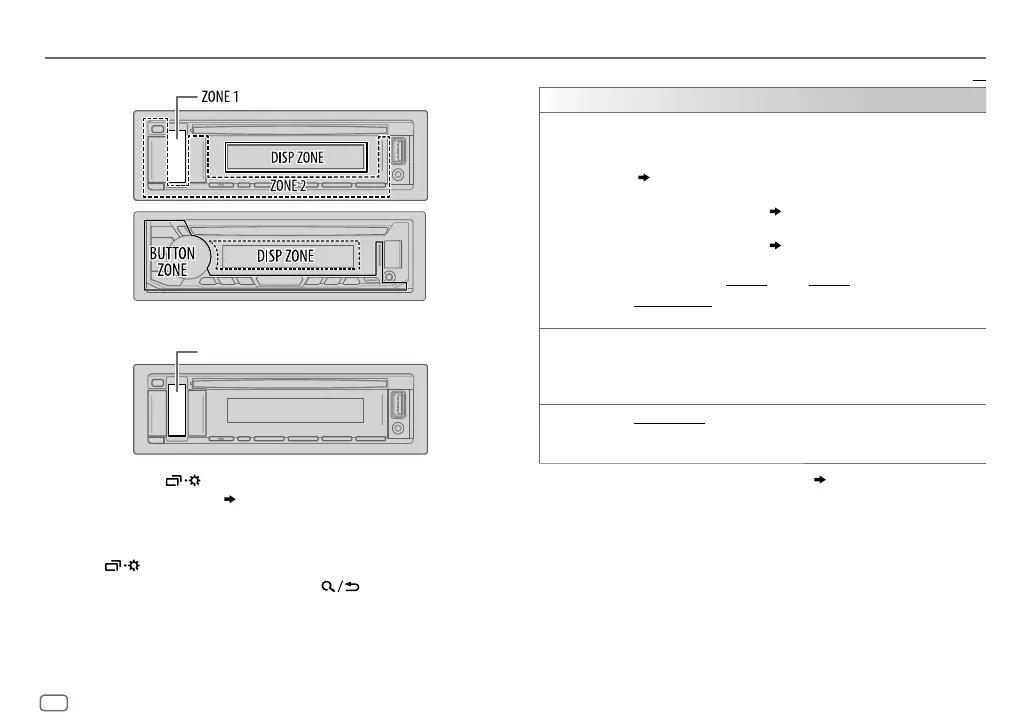 ZONE 1

DISP ZONE

ZONE 2

BUTTON ZONE

DISP ZONE