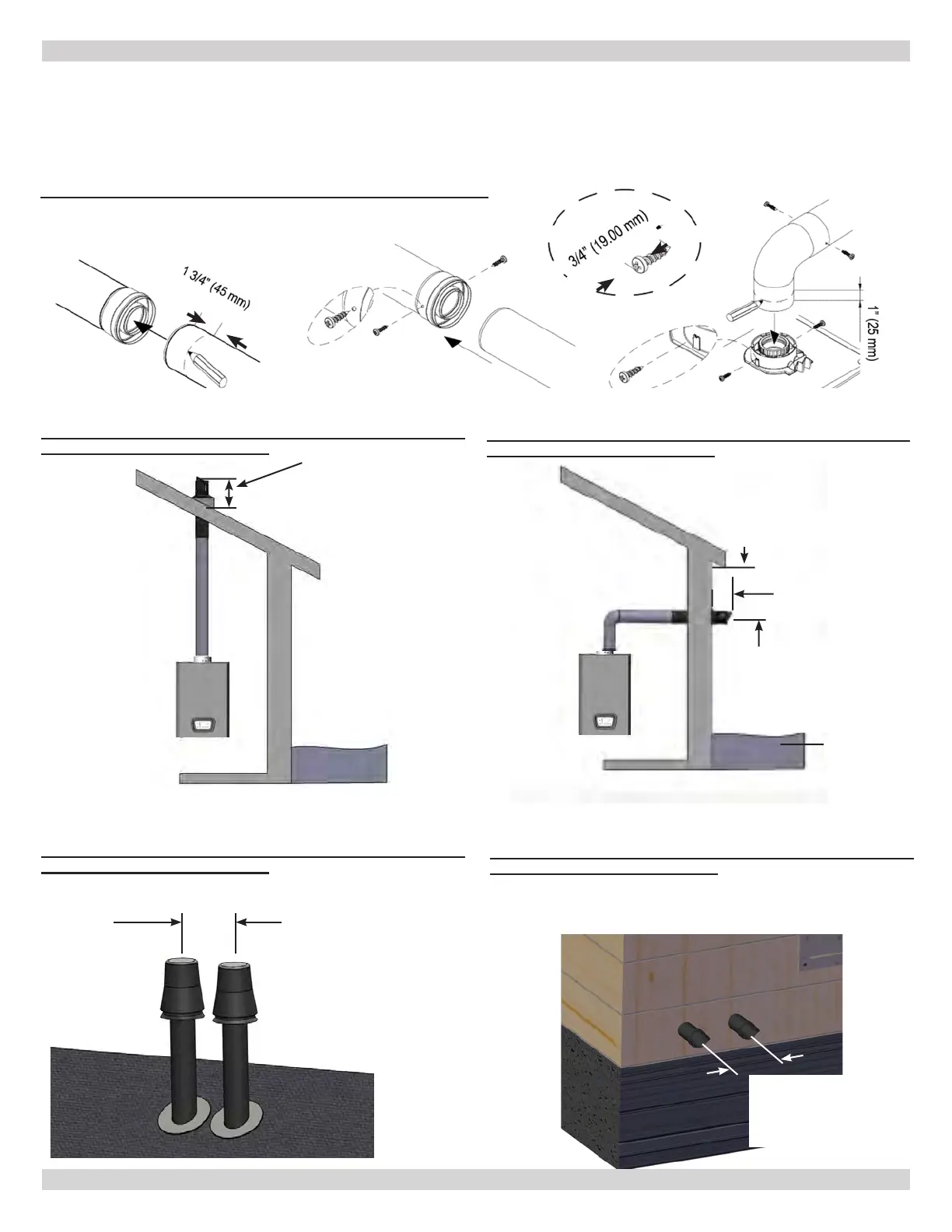 1 3/4" (45 mm)

3/4" (19.00 mm)

1" (25 mm)