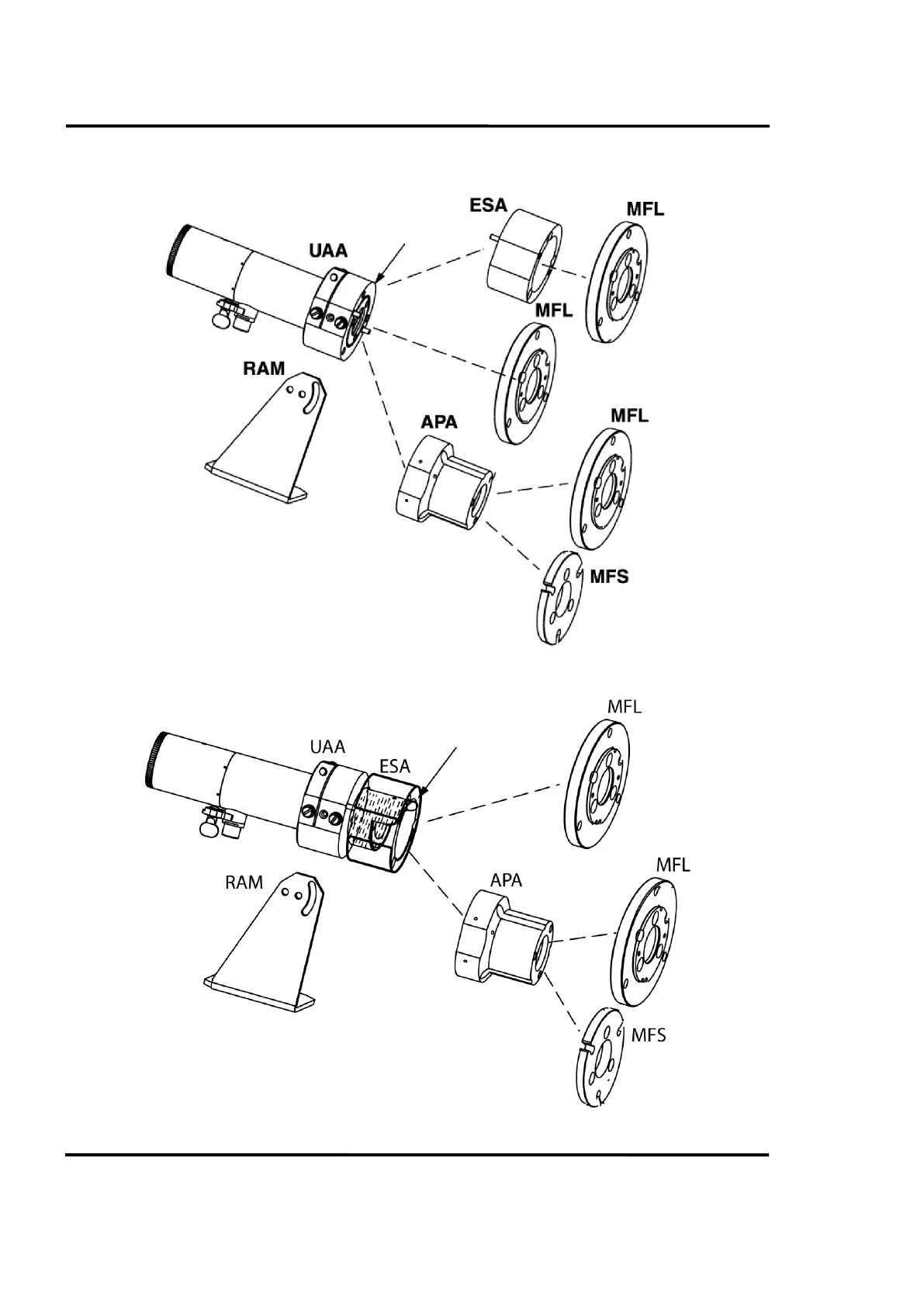 ESA
MFL
UAA
MFL
RAM
APA
MFL
MFS

MFL
UAA
ESA
RAM
APA
MFL
MFS