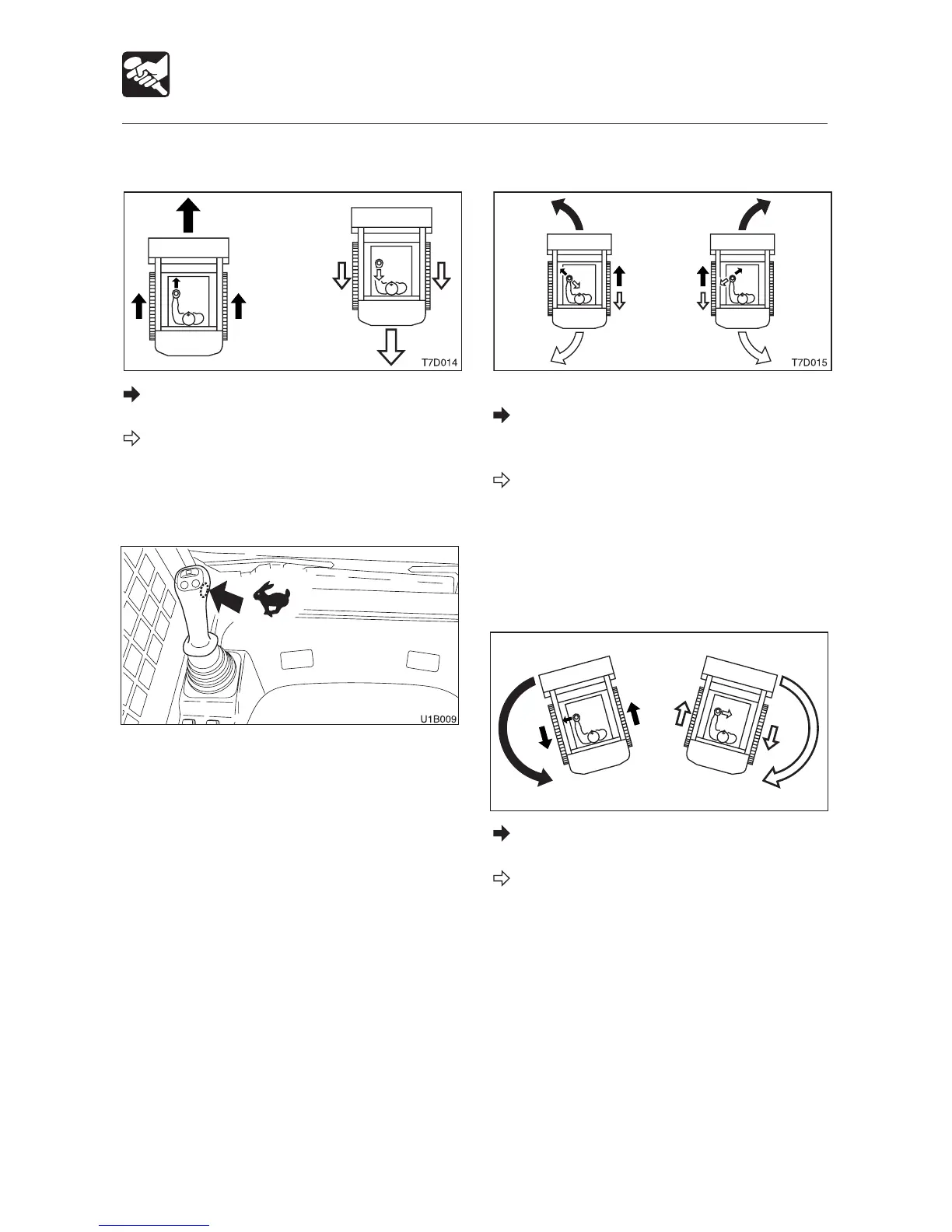 T7D014

T7D015

U1B009