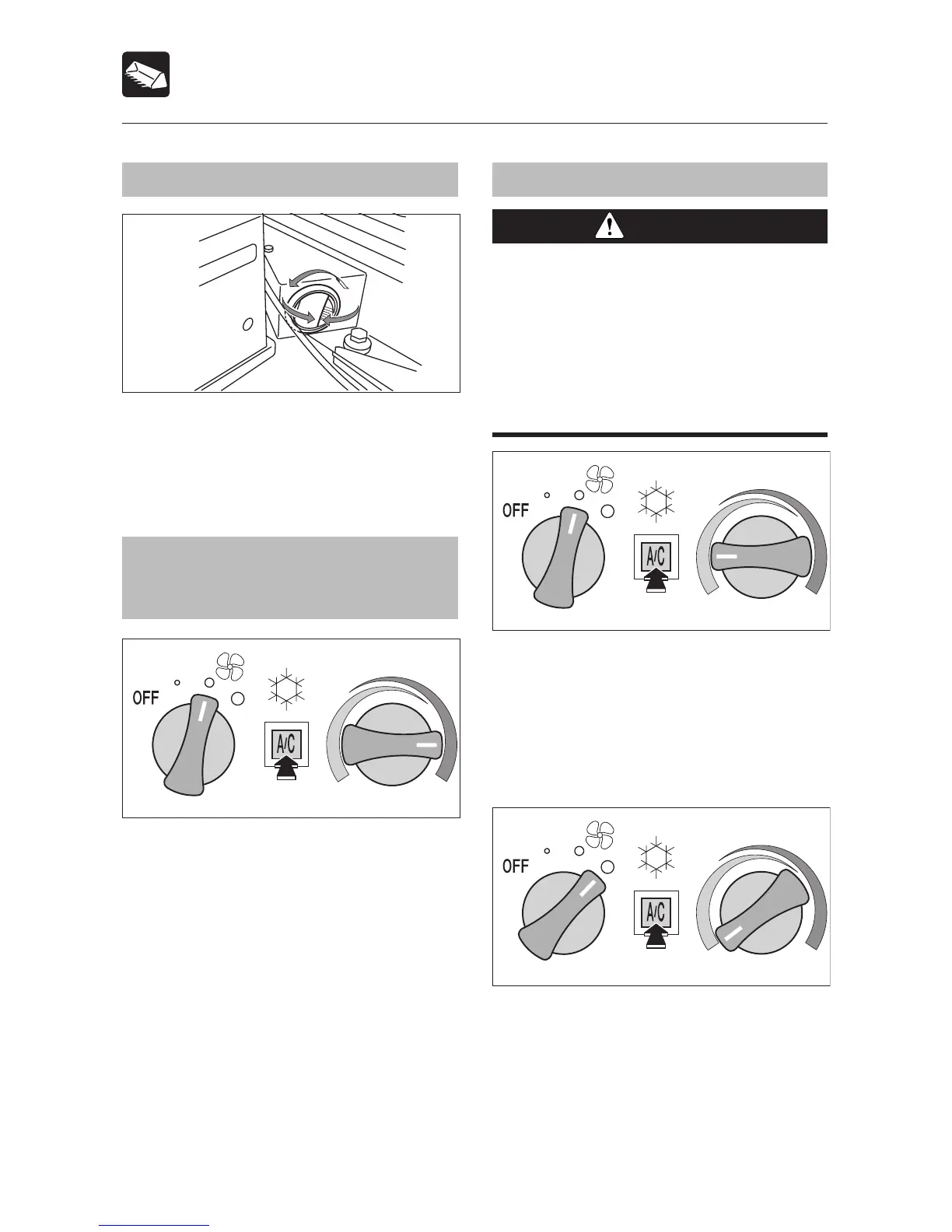 OFF

A/C

OFF

A/C

OFF

A/C