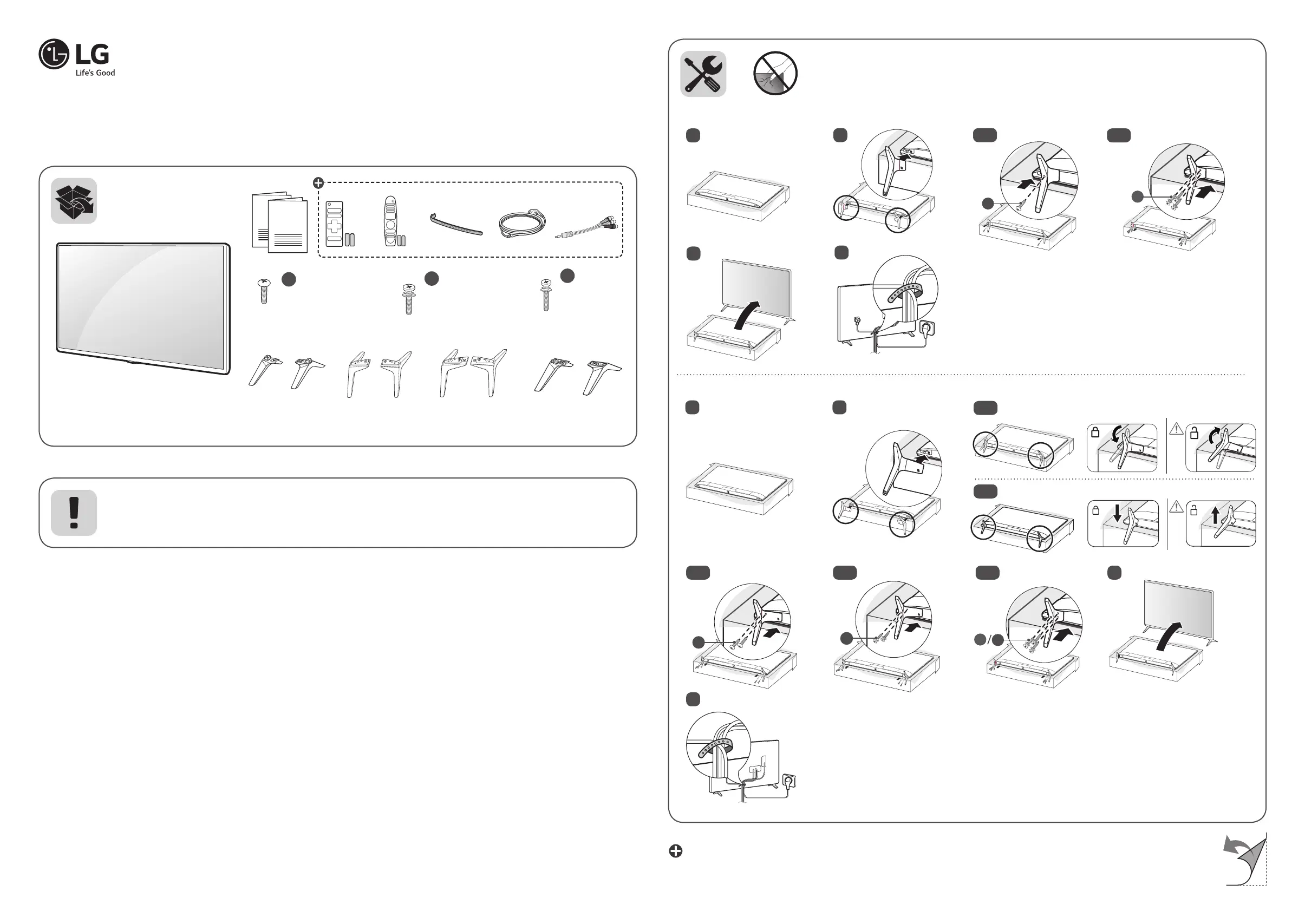 LG
Life's Good