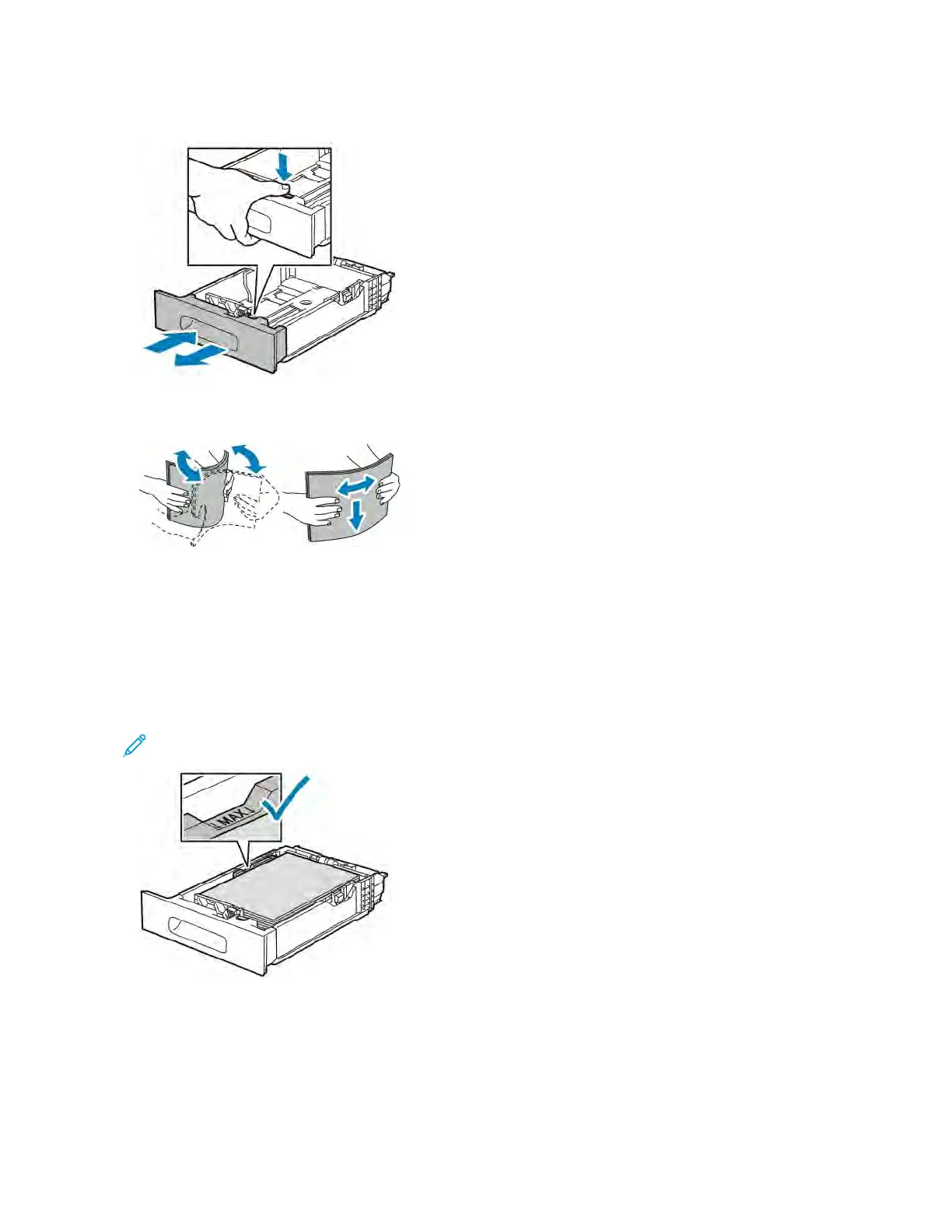 MAX