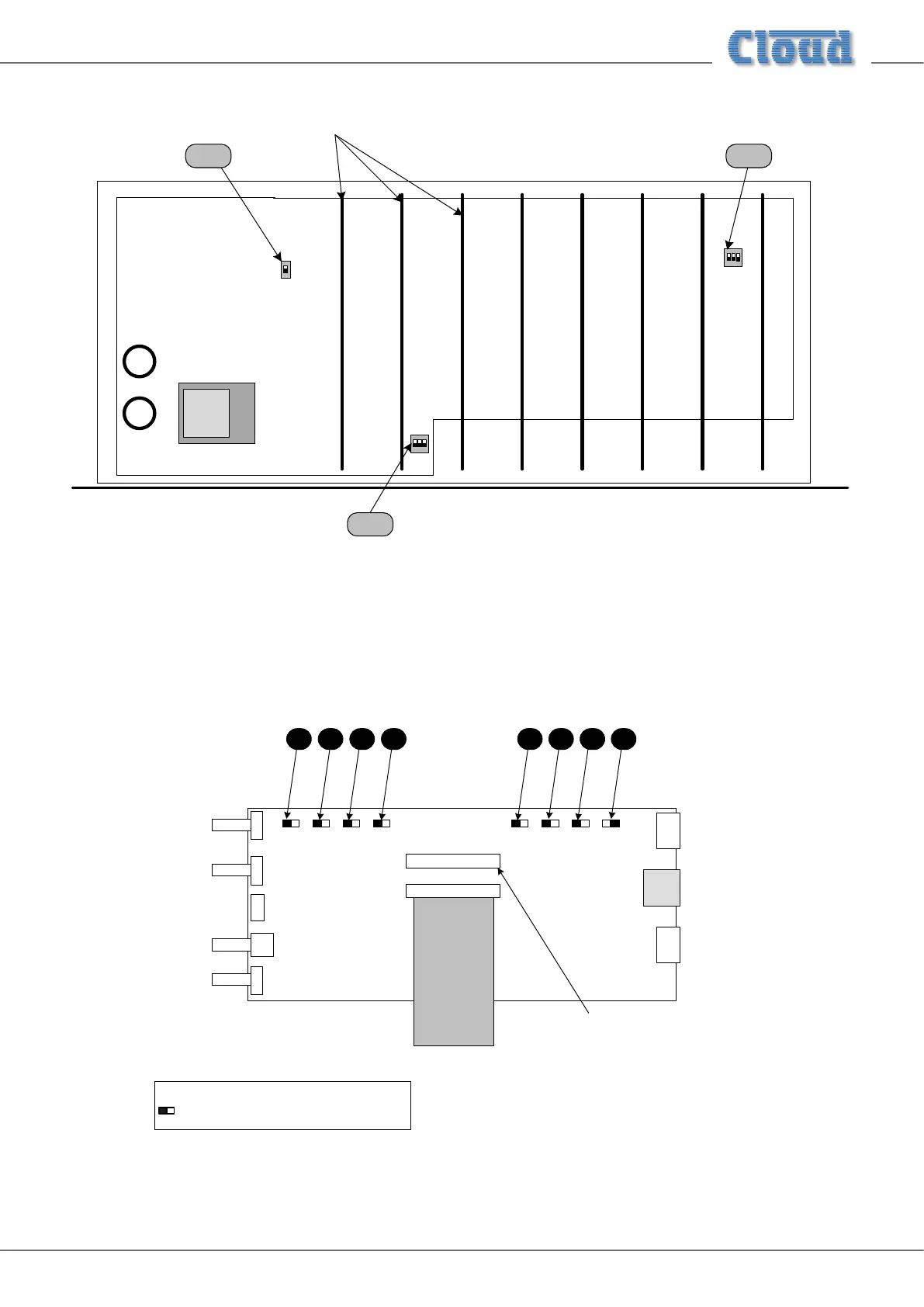 Cloud