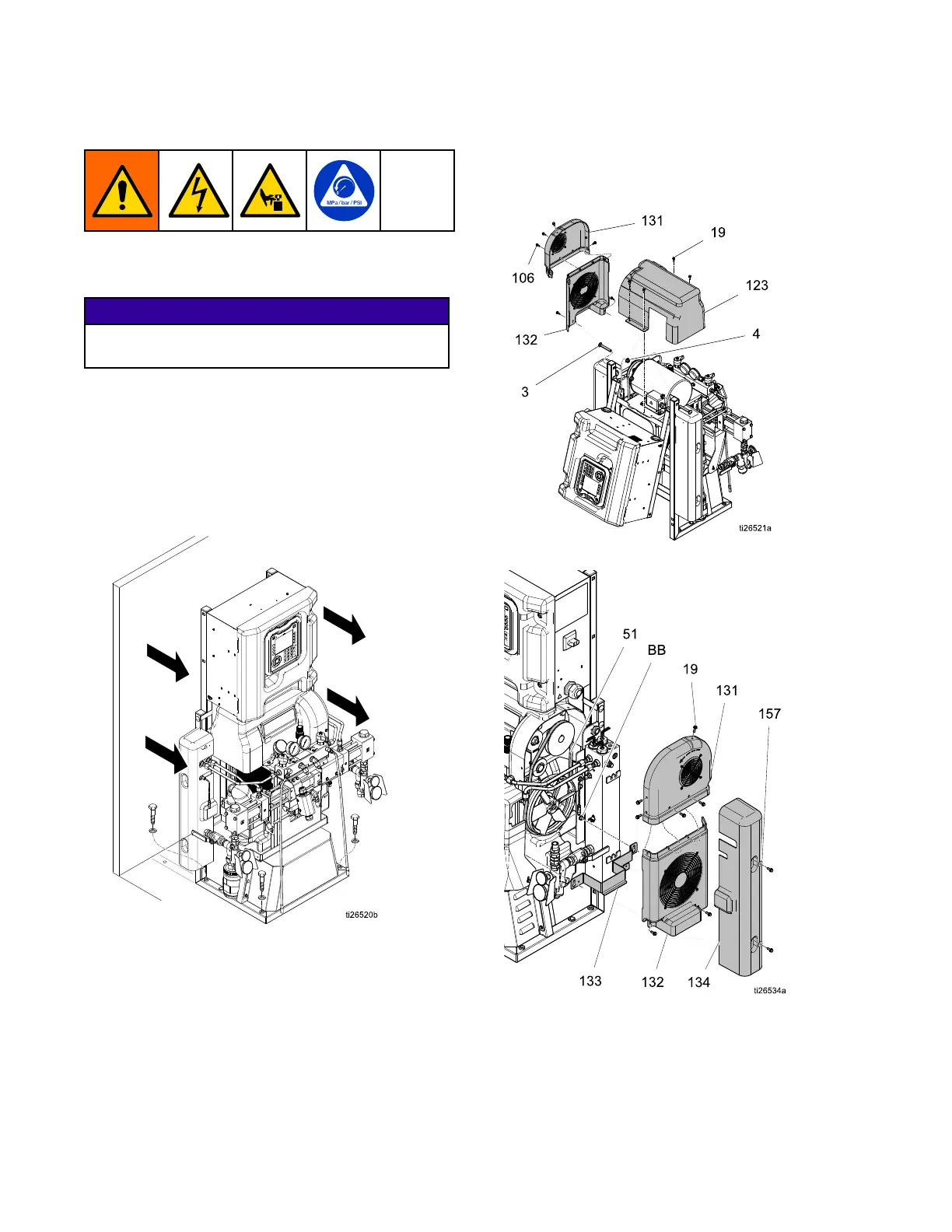 MPa / bar / PSI

131
19
106
123
132
4
3
ti26521a

ti26520b

51
BB
19
131
157
133
132
134
ti26534a