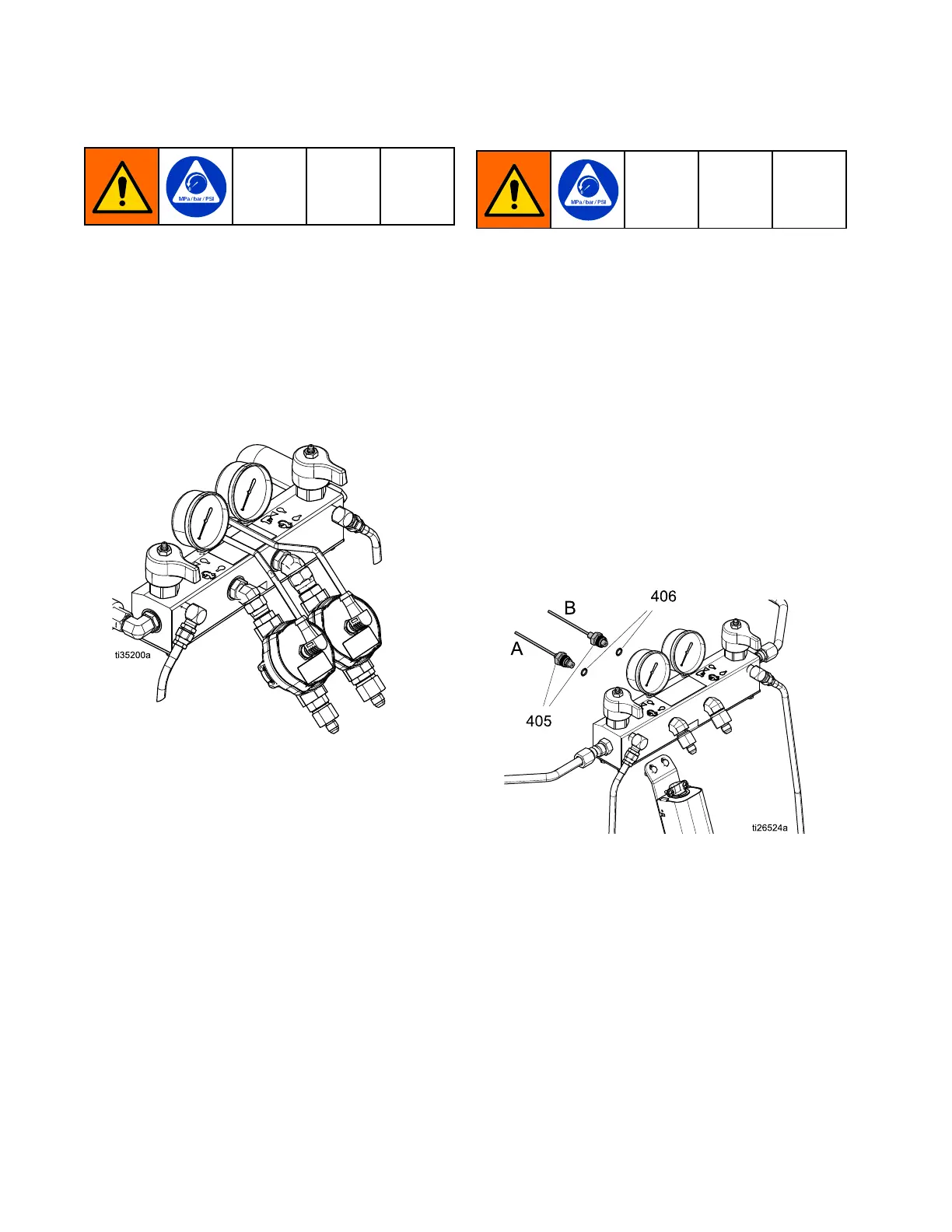 MPa / bar / PSI

MPa / bar / PSI

ti35200a

B
406
A
405
ti26524a