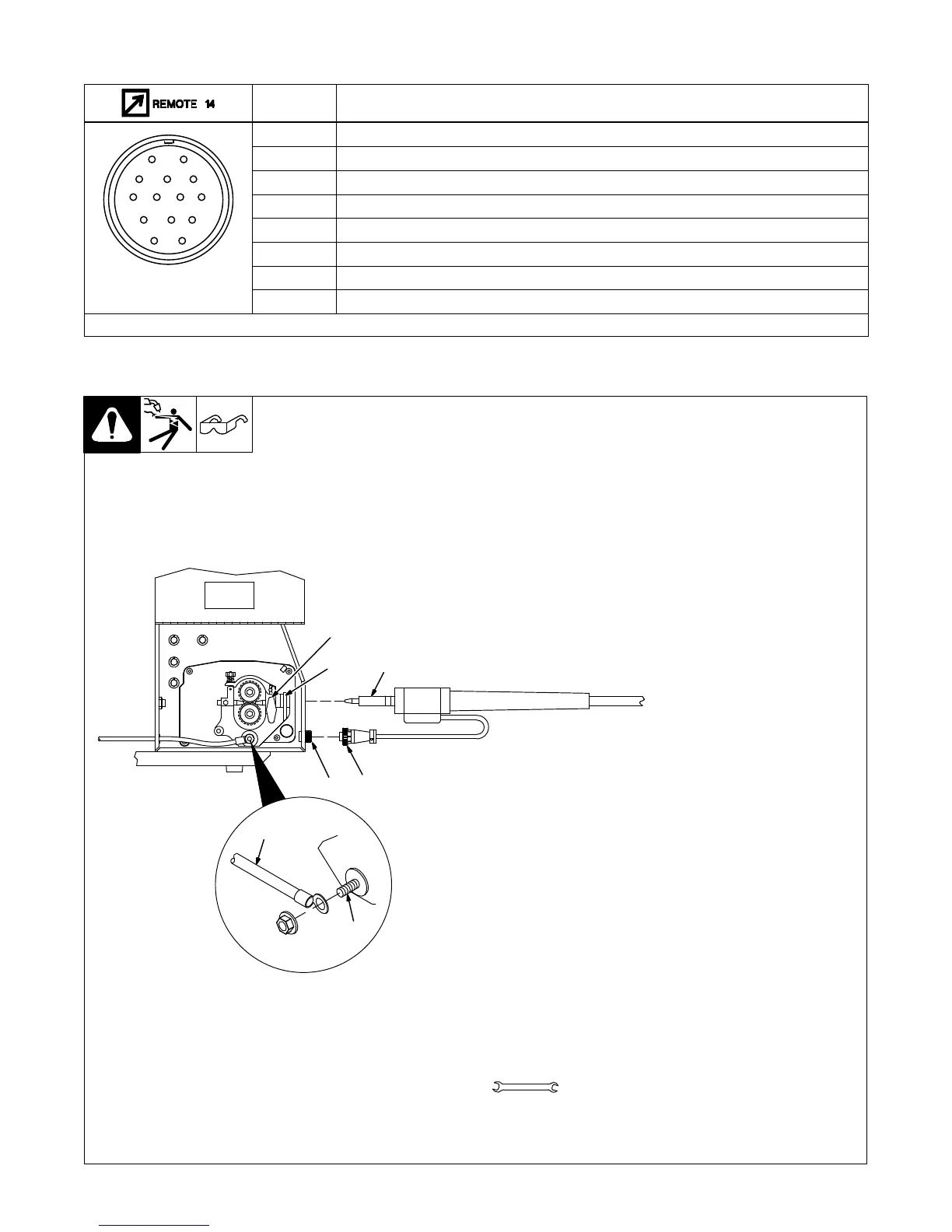 REMOTE 14