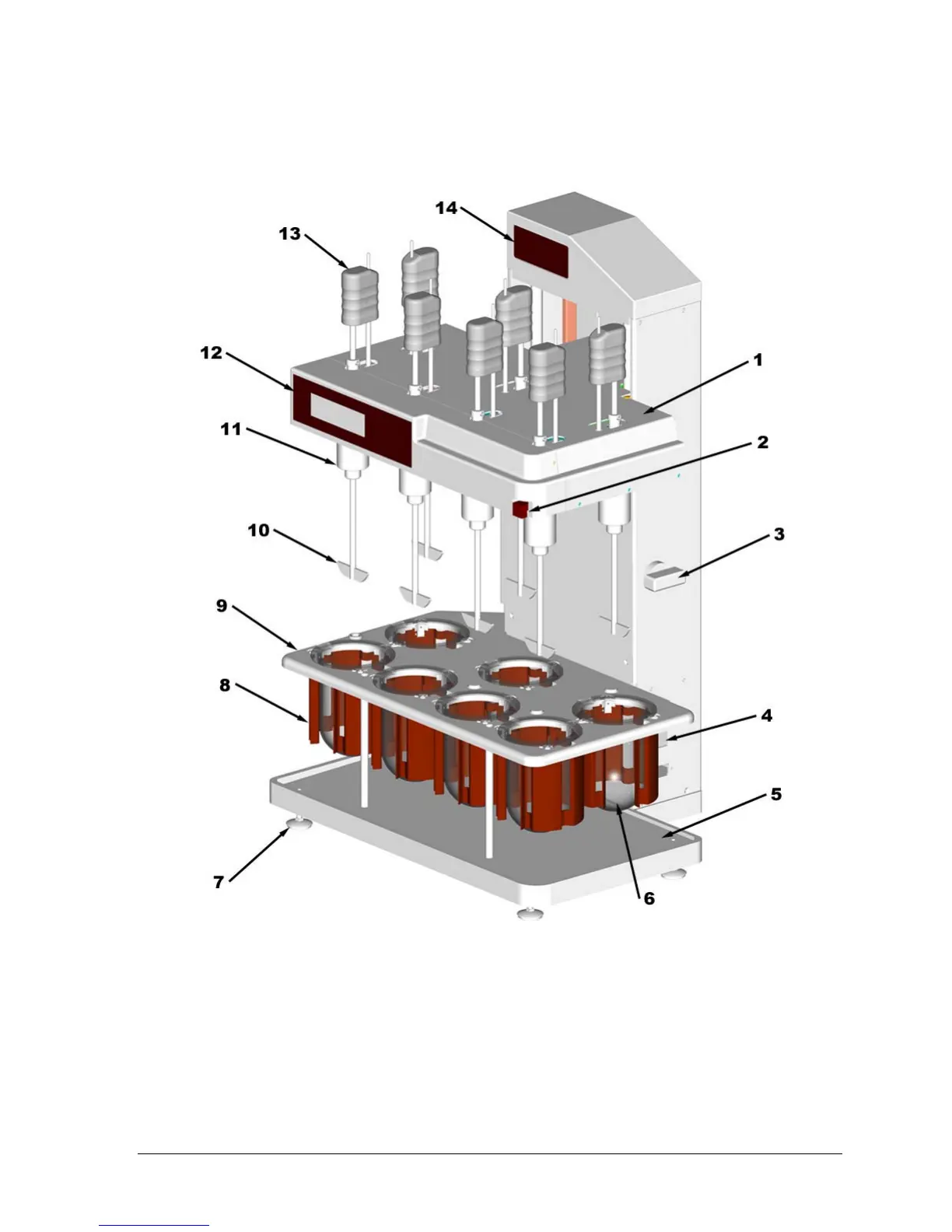 14
13
12
1
11
2
10
3
9
8
4
5
7
6