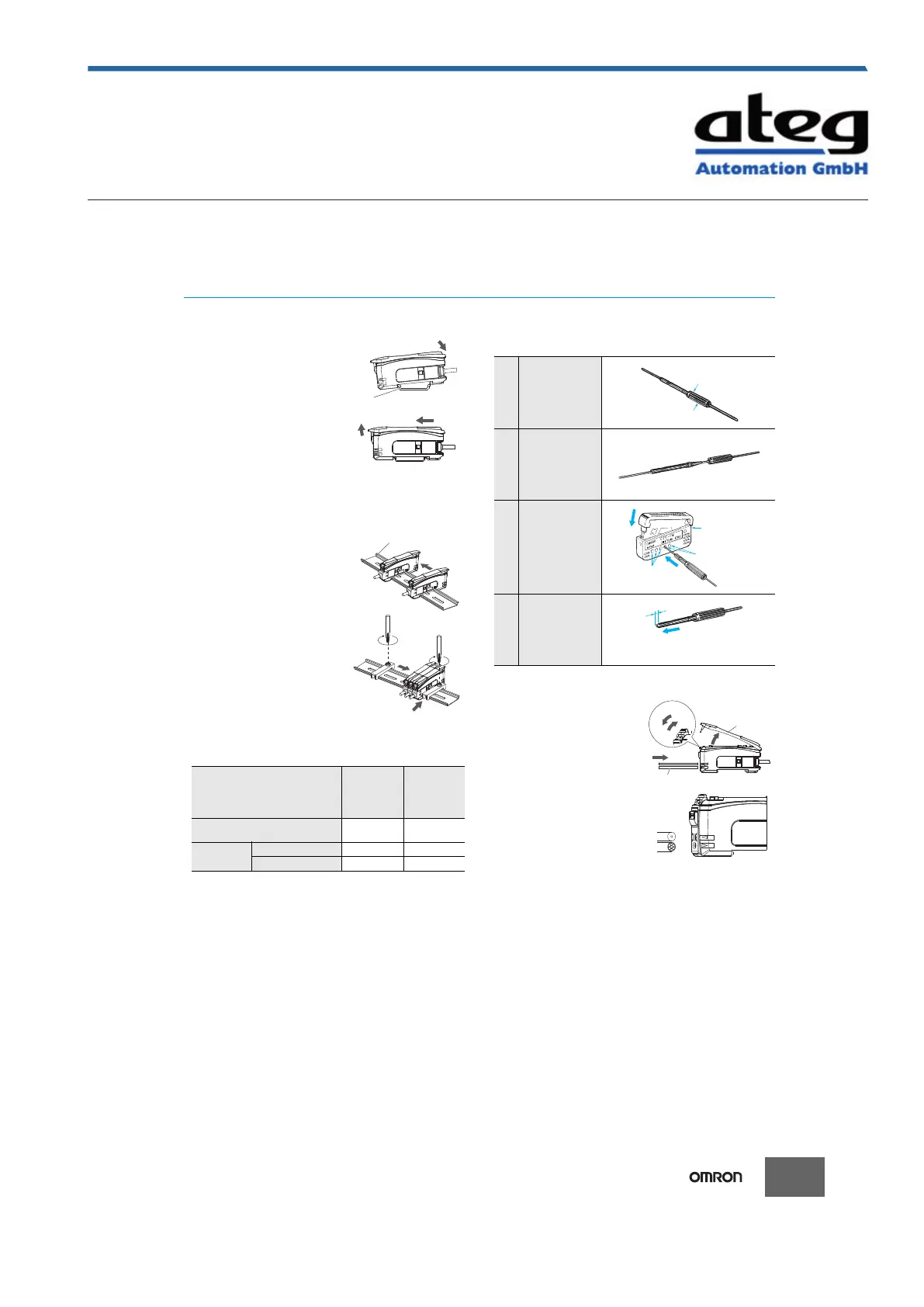 ateg
Automation GmbH

OMRON