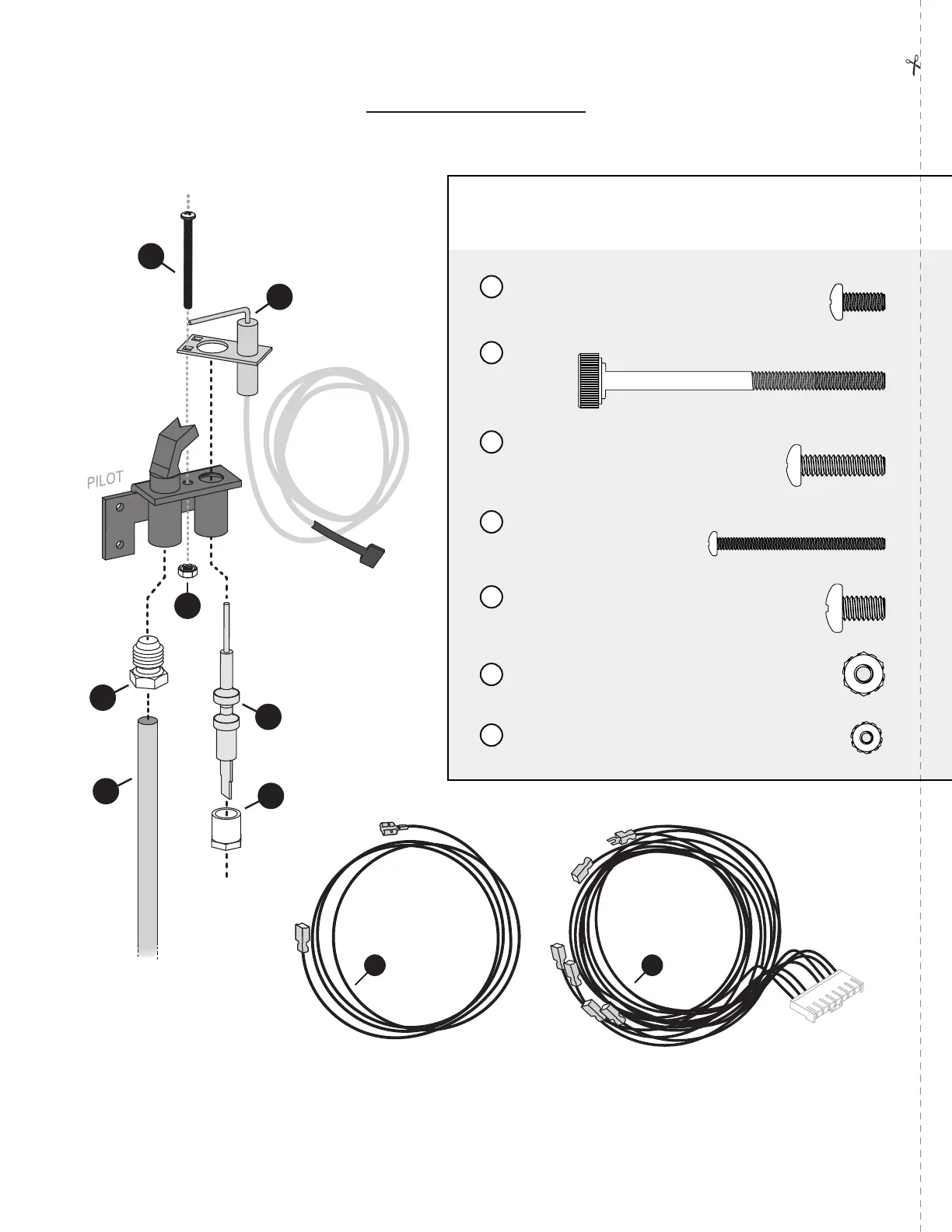 PILOT